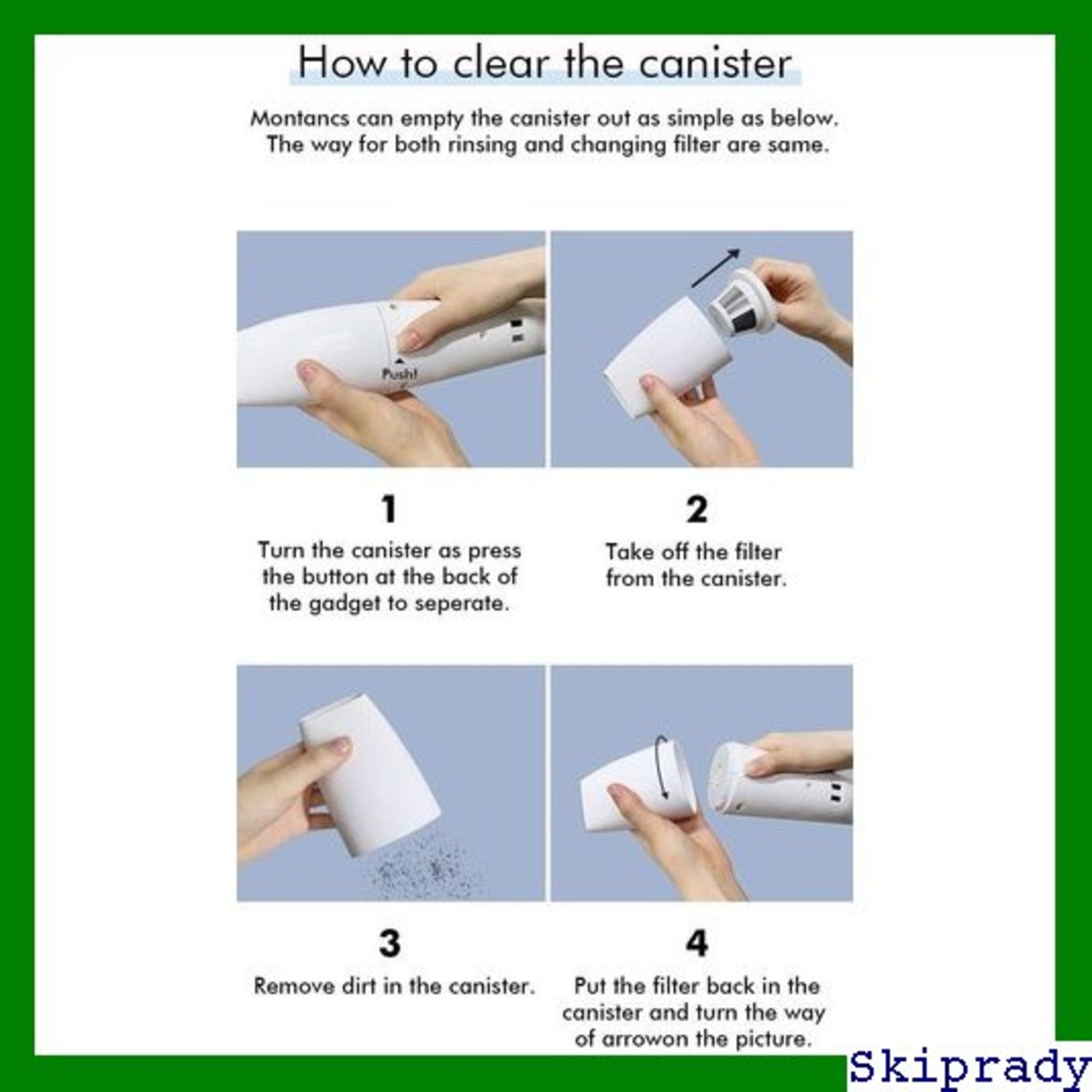 How to clear the canister

Montancs can empty the canister out as simple as below. The way for both rinsing and changing filter are same.

Push!

1
Turn the canister as press the button at the back of the gadget to seperate.

2
Take off the filter from the canister.

3
Remove dirt in the canister.

4
Put the filter back in the canister and turn the way of arrowon the picture.

Skiprady