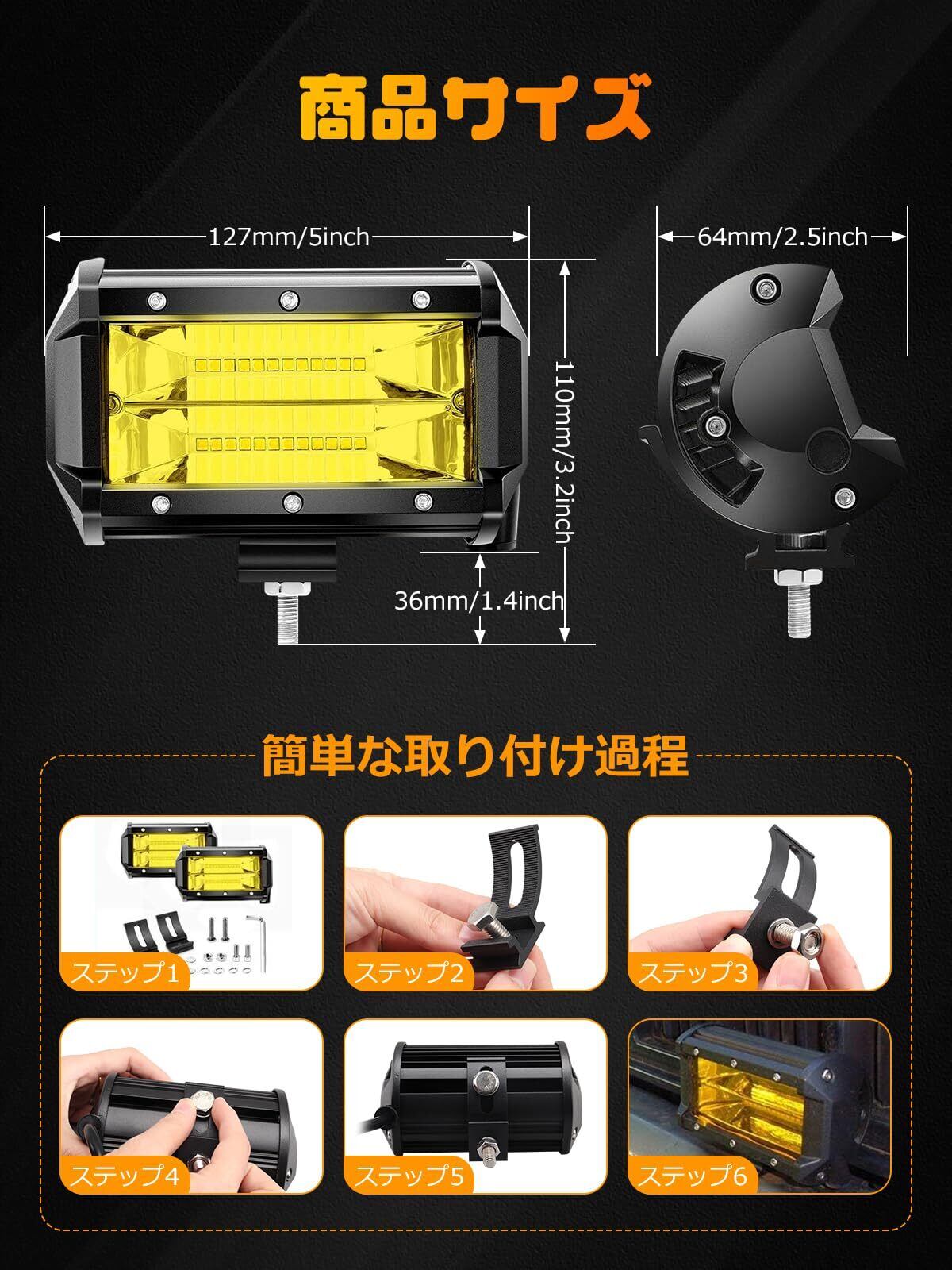 商品サイズ

127mm/5inch

64mm/2.5inch

110mm/3.2inch

36mm/1.4inch

簡単な取り付け過程

ステップ1

ステップ2

ステップ3

ステップ4

ステップ5

ステップ6