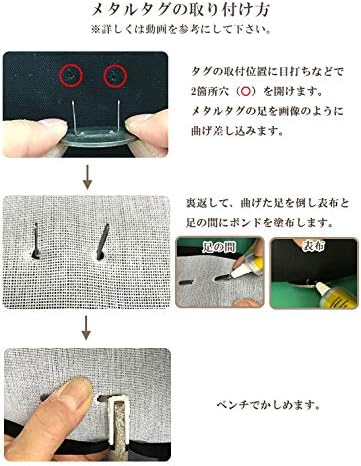 メタルタグの取り付け方
※詳しくは動画を参考にして下さい。

タグの取付位置に目打ちなどで2箇所穴（○）を開けます。メタルタグの足を画像のように曲げ差し込みます。

裏返して、曲げた足を倒し表布と足の間にボンドを塗布します。

足の間

表布

ペンチでかしめます。