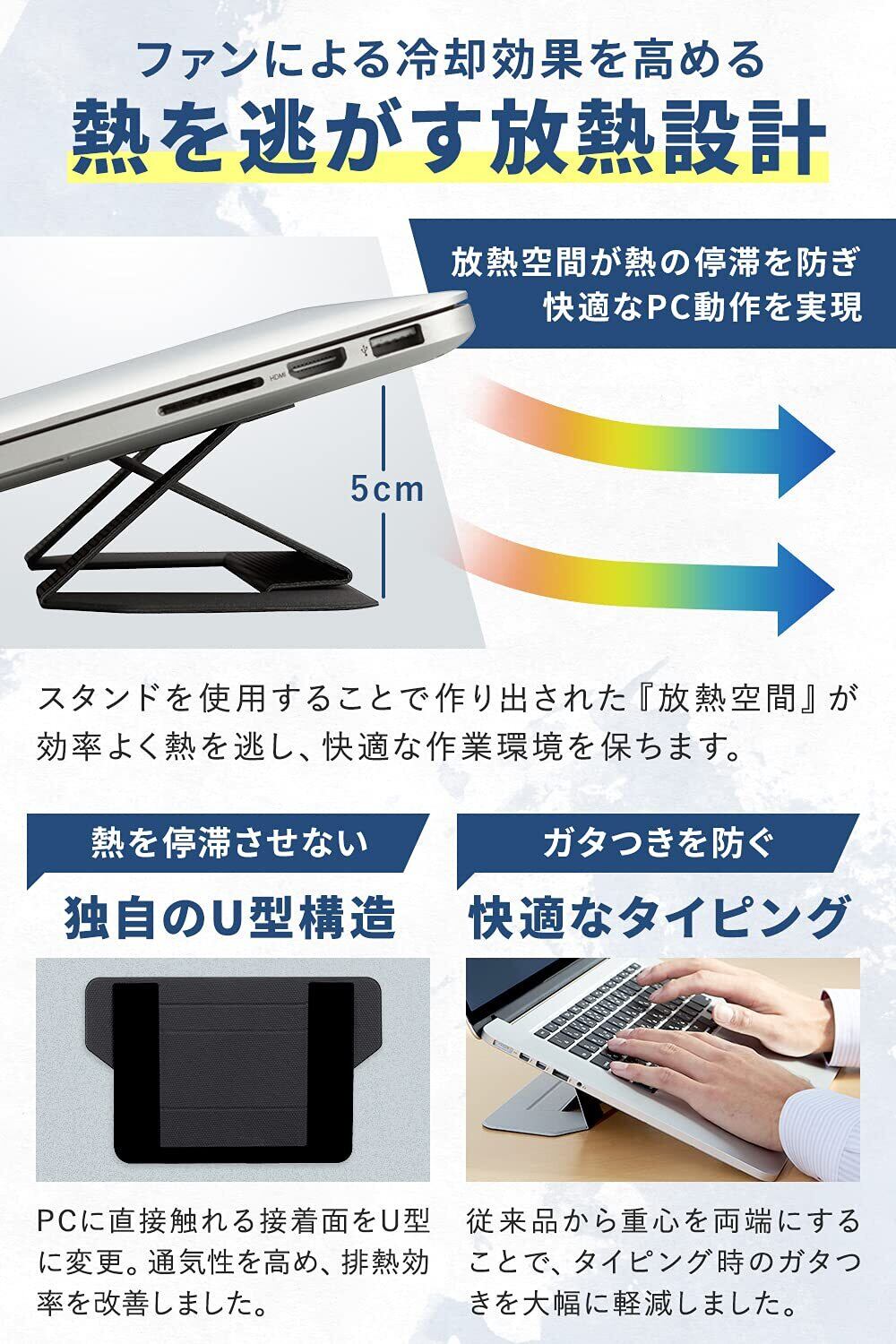 ファンによる冷却効果を高める
熱を逃がす放熱設計

放熱空間が熱の停滞を防ぎ
快適なPC動作を実現

HDMI

5cm

スタンドを使用することで作り出された『放熱空間』が効率よく熱を逃し、快適な作業環境を保ちます。

熱を停滞させない
独自のU型構造

PCに直接触れる接着面をU型に変更。通気性を高め、排熱効率を改善しました。

ガタつきを防ぐ
快適なタイピング

従来品から重心を両端にすることで、タイピング時のガタつきを大幅に軽減しました。