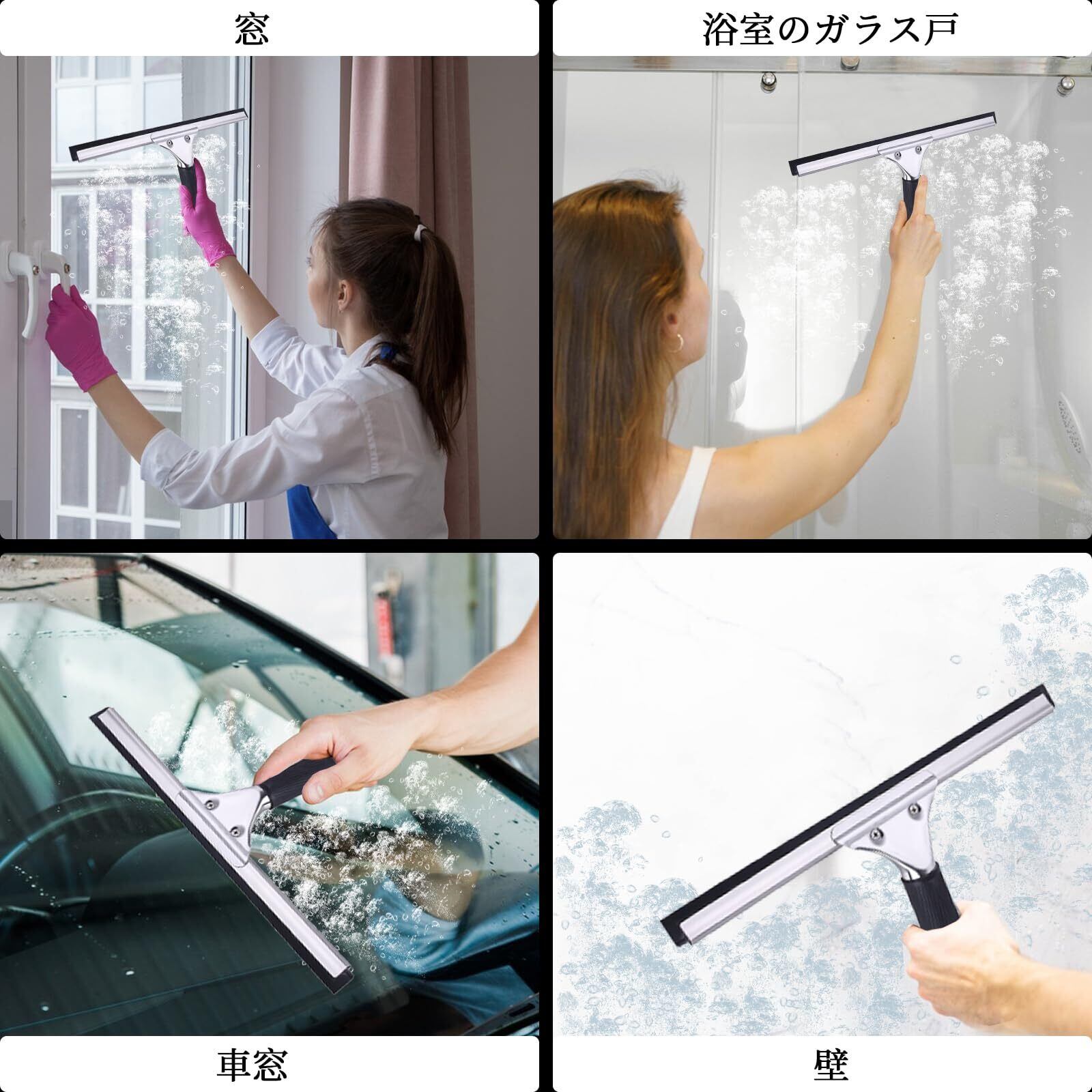 窓

浴室のガラス戸

車窓

壁