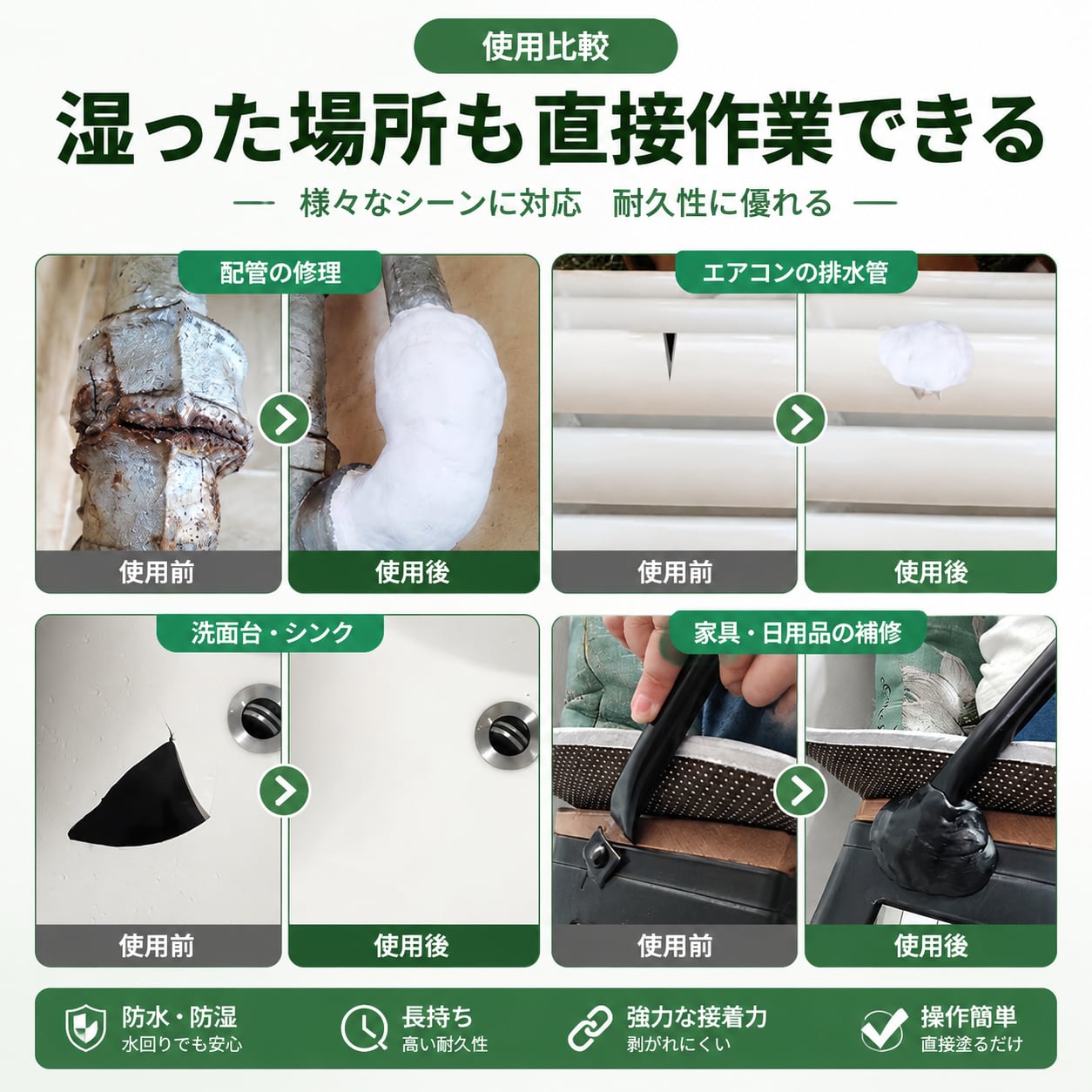 使用比較

湿った場所も直接作業できる

— 様々なシーンに対応　耐久性に優れる —

配管の修理

使用前

使用後

エアコンの排水管

使用前

使用後

洗面台・シンク

使用前

使用後

家具・日用品の補修

使用前

使用後

防水・防湿
水回りでも安心

長持ち
高い耐久性

強力な接着力
剥がれにくい

操作簡単
直接塗るだけ