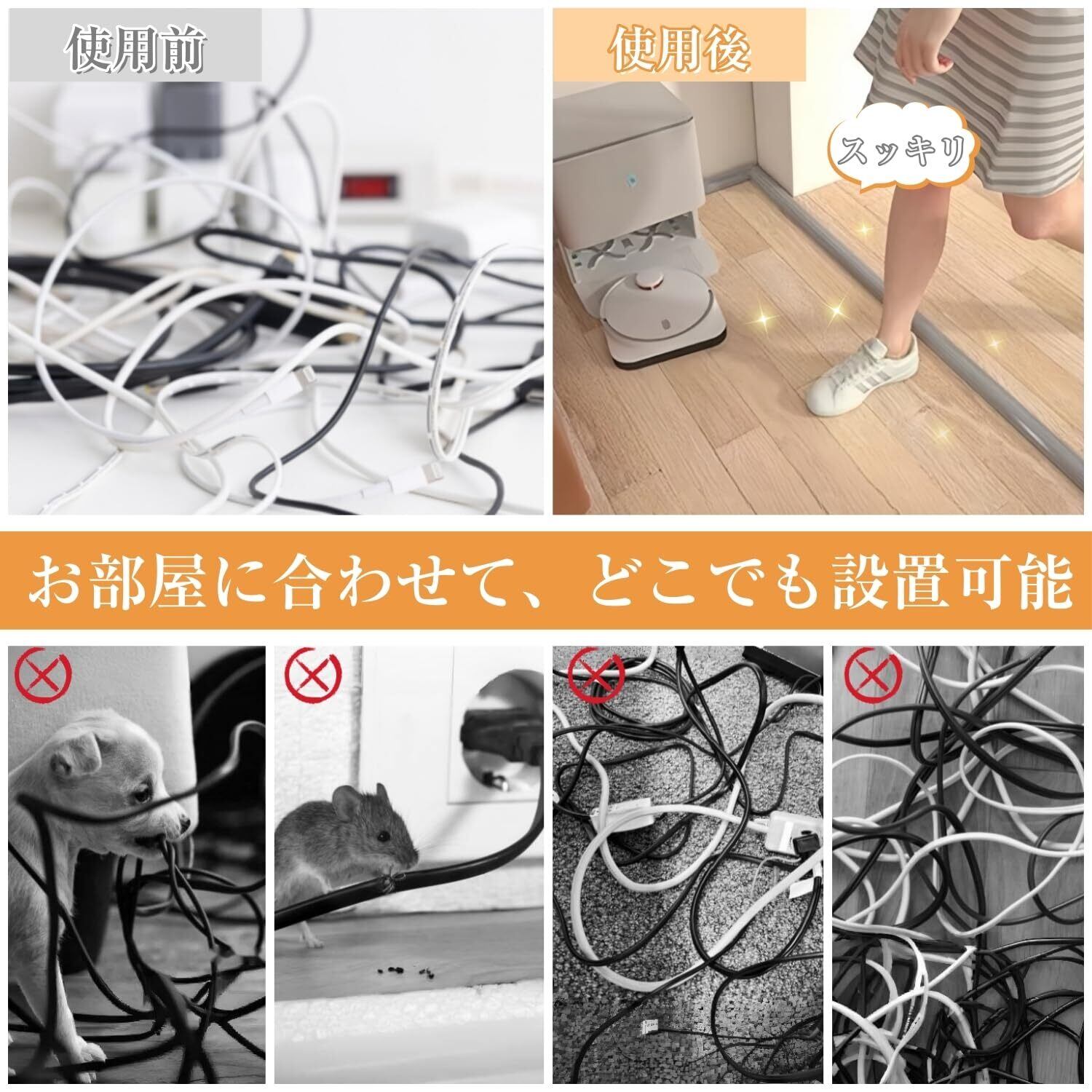 使用前

使用後

スッキリ

お部屋に合わせて、どこでも設置可能