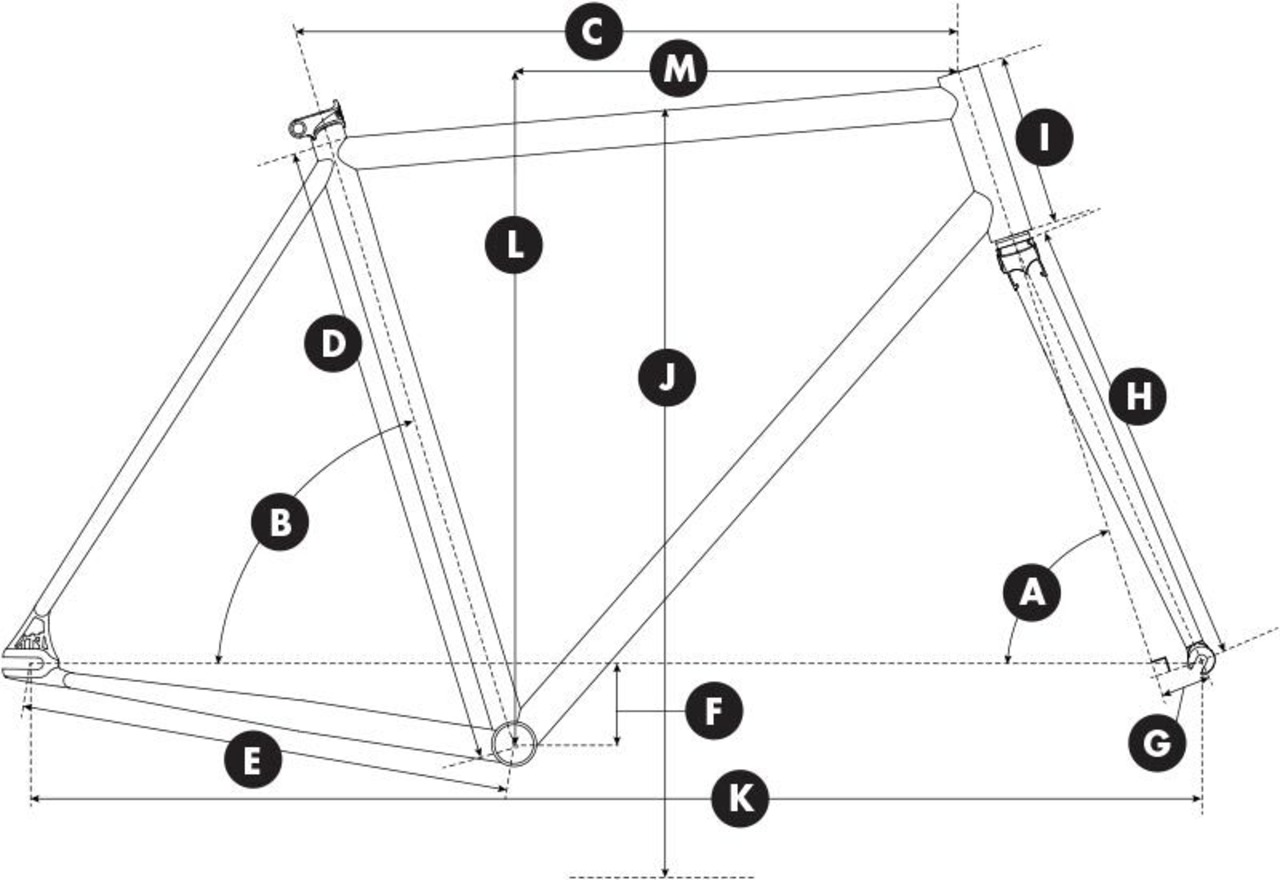 C
M
I
L
D
J
H
B
A
F
E
G
K