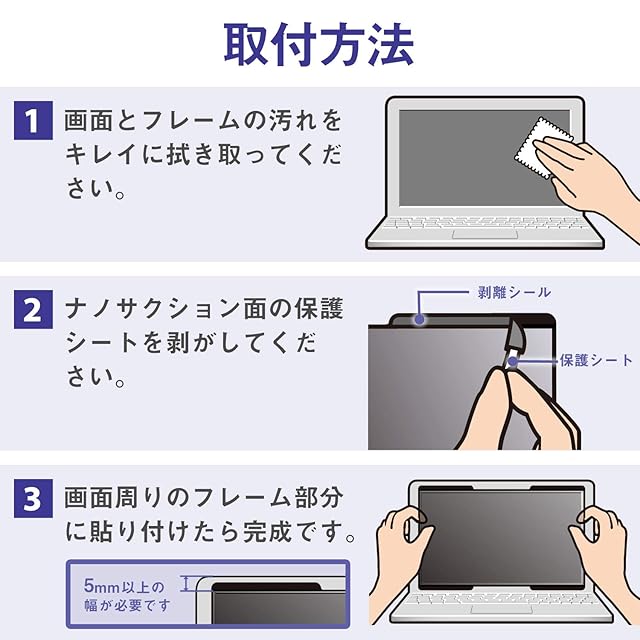 取付方法

1 画面とフレームの汚れをキレイに拭き取ってください。

2 ナノサクション面の保護シートを剥がしてください。

剥離シール

保護シート

3 画面周りのフレーム部分に貼り付けたら完成です。

5mm以上の幅が必要です