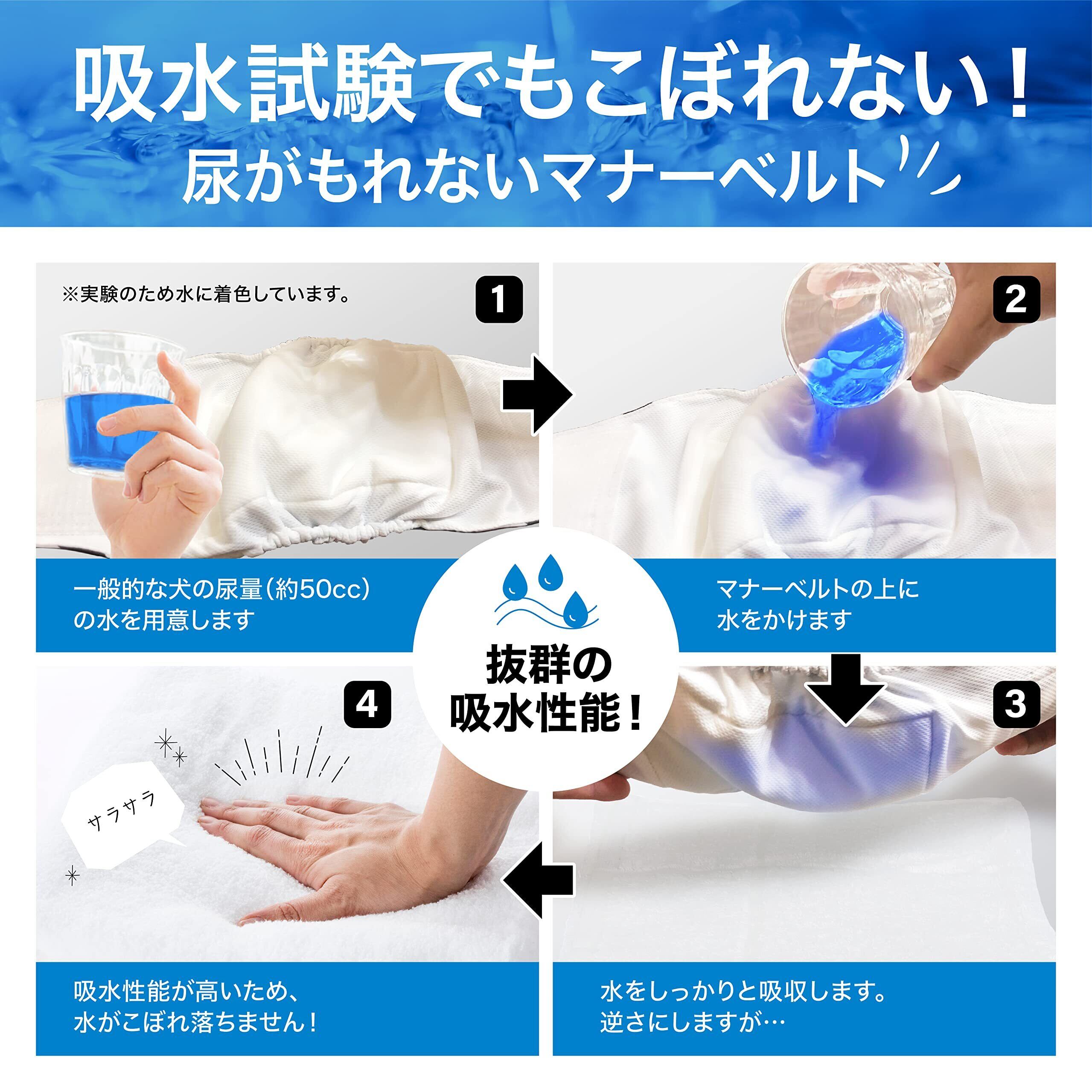 吸水試験でもこぼれない！
尿がもれないマナーベルト

※実験のため水に着色しています。

1

一般的な犬の尿量（約50cc）の水を用意します

2

マナーベルトの上に水をかけます

抜群の吸水性能！

3

水をしっかりと吸収します。逆さにしますが…

4

サラサラ

吸水性能が高いため、水がこぼれ落ちません！