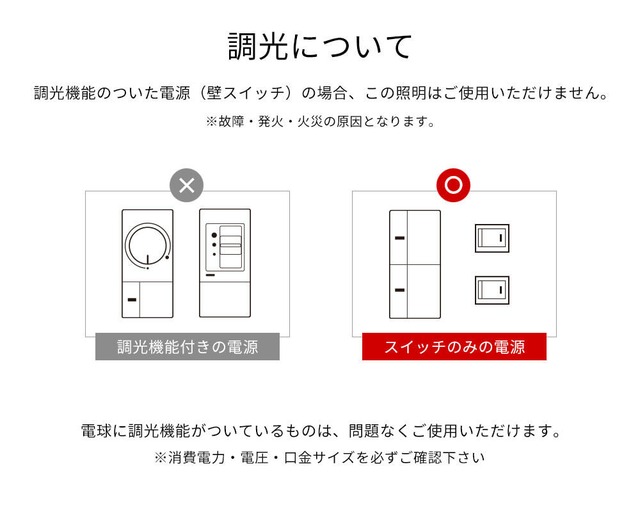 調光について

調光機能のついた電源（壁スイッチ）の場合、この照明はご使用いただけません。

※故障・発火・火災の原因となります。

×

調光機能付きの電源

○

スイッチのみの電源

電球に調光機能がついているものは、問題なくご使用いただけます。

※消費電力・電圧・口金サイズを必ずご確認下さい