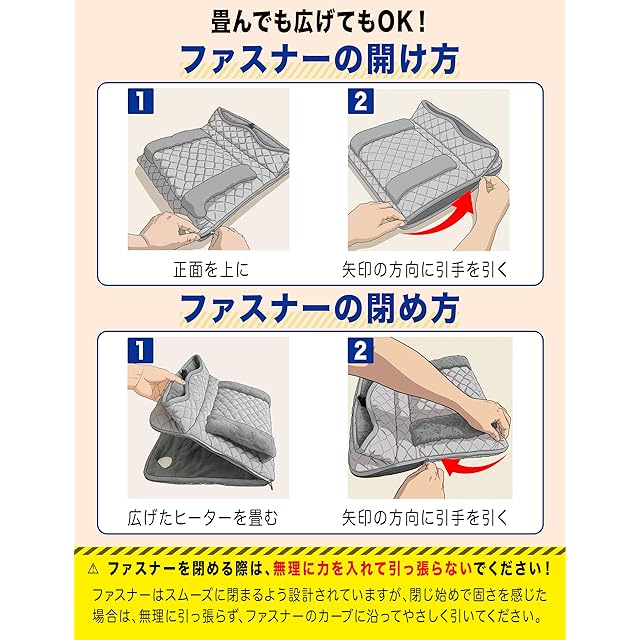 畳んでも広げてもOK！

ファスナーの開け方

1

正面を上に

2

矢印の方向に引手を引く

ファスナーの閉め方

1

広げたヒーターを畳む

2

矢印の方向に引手を引く

⚠ ファスナーを閉める際は、無理に力を入れて引っ張らないでください！

ファスナーはスムーズに閉まるよう設計されていますが、閉じ始めで固さを感じた場合は、無理に引っ張らず、ファスナーのカーブに沿ってやさしく引いてください。