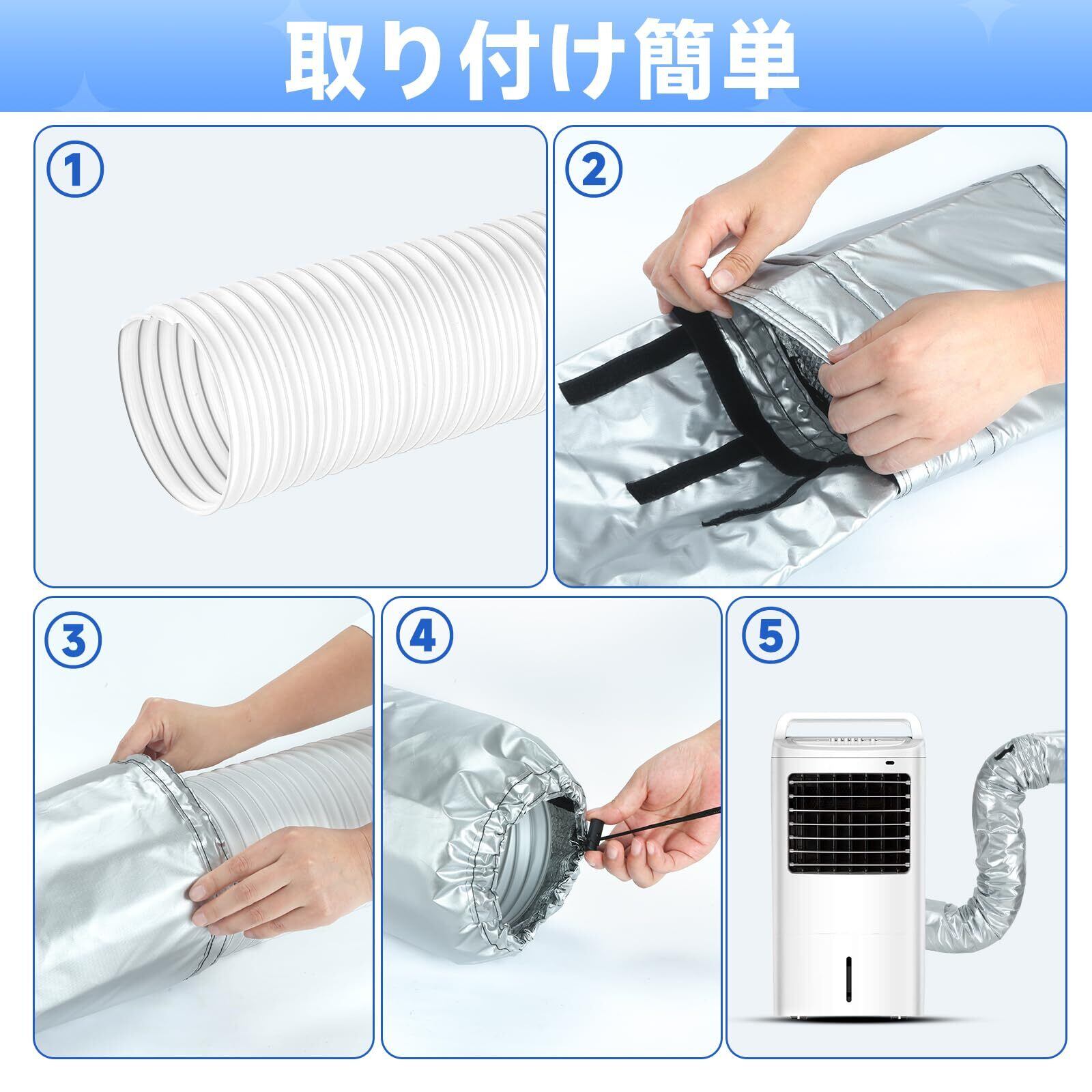 取り付け簡単

①

②

③

④

⑤