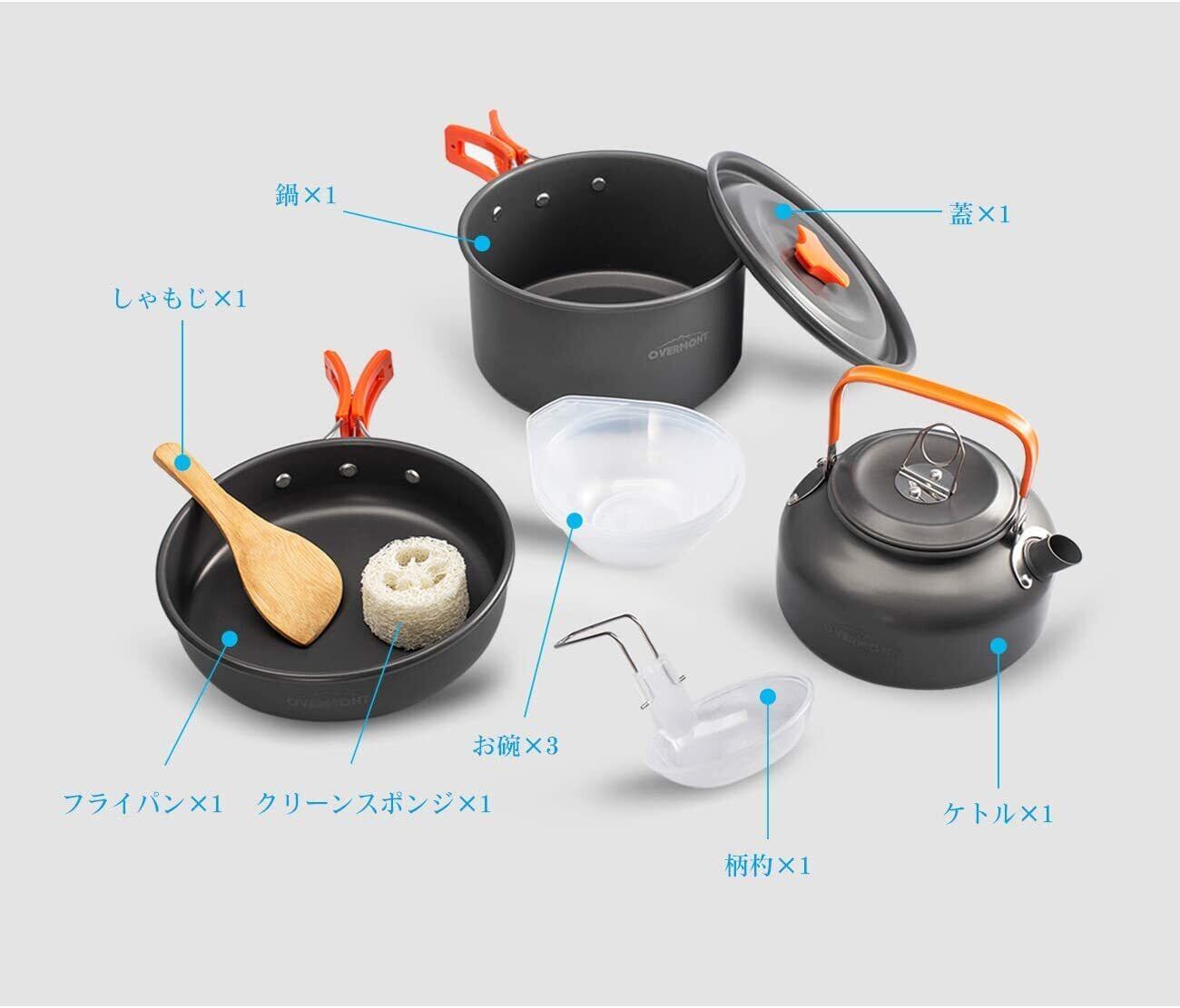 鍋×1

蓋×1

しゃもじ×1

OVERMONT

OVERMONT

OVERMONT

お碗×3

フライパン×1

クリーンスポンジ×1

ケトル×1

柄杓×1