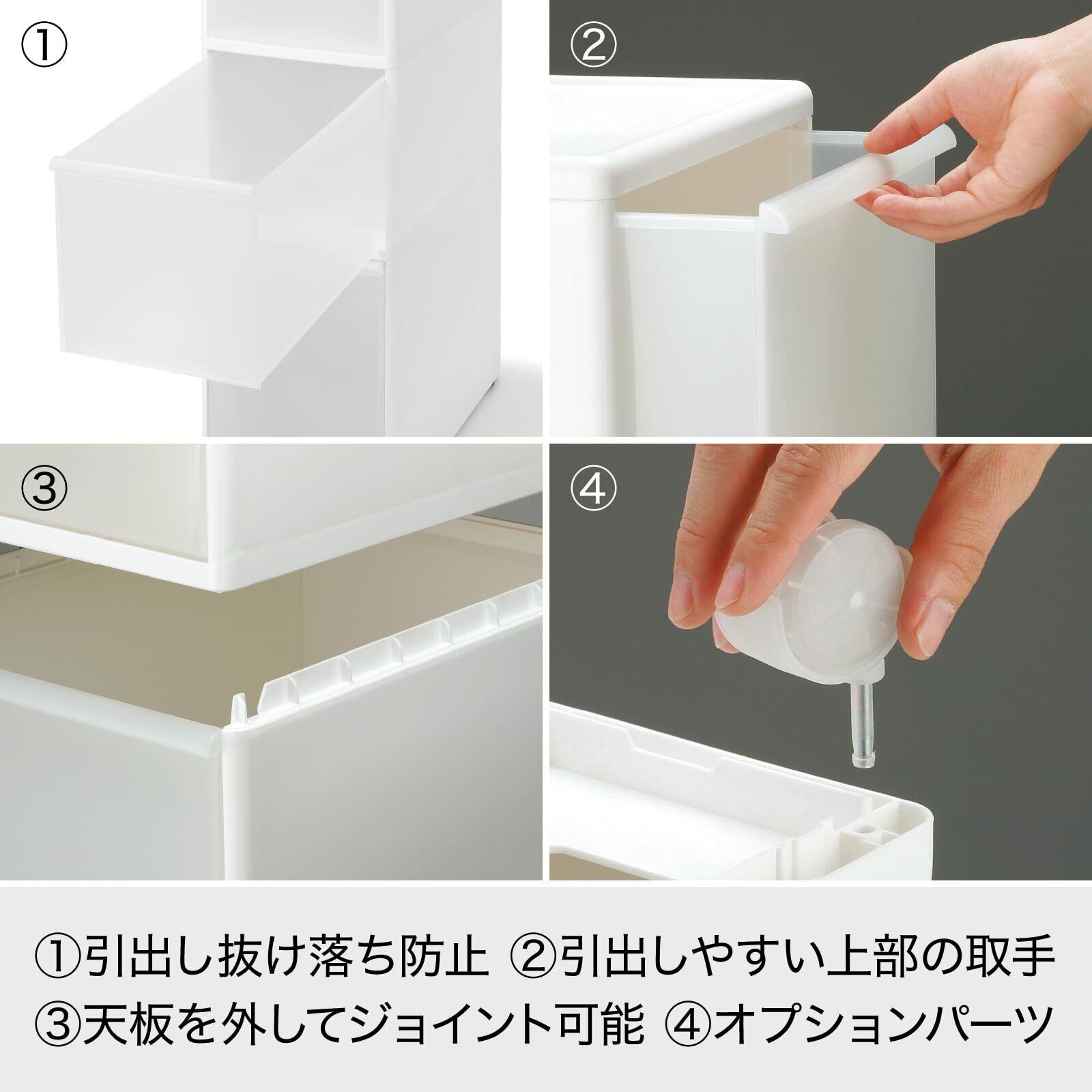 ①

②

③

④

①引出し抜け落ち防止 ②引出しやすい上部の取手
③天板を外してジョイント可能 ④オプションパーツ