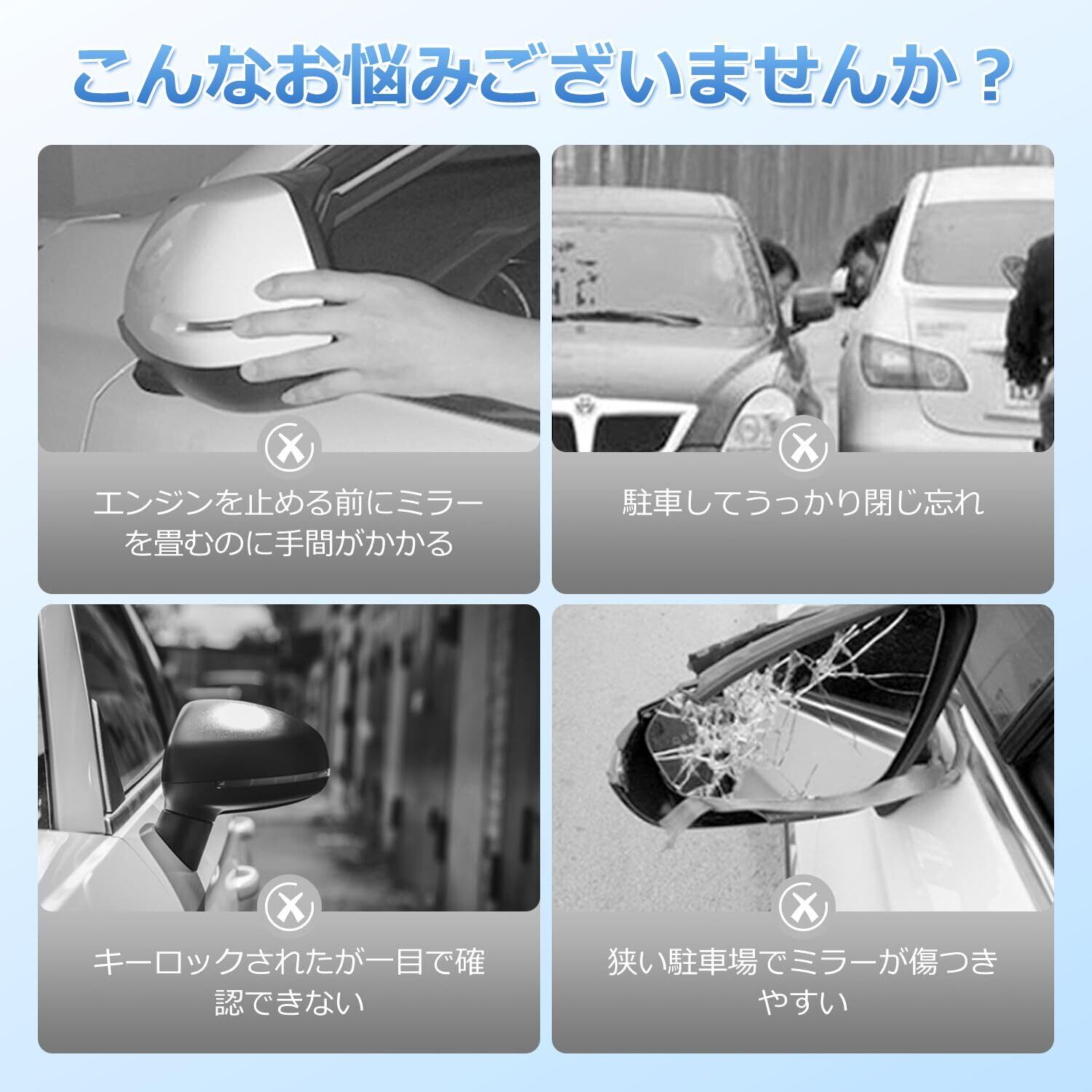 こんなお悩みございませんか？

エンジンを止める前にミラーを畳むのに手間がかかる

駐車してうっかり閉じ忘れ

キーロックされたが一目で確認できない

狭い駐車場でミラーが傷つきやすい