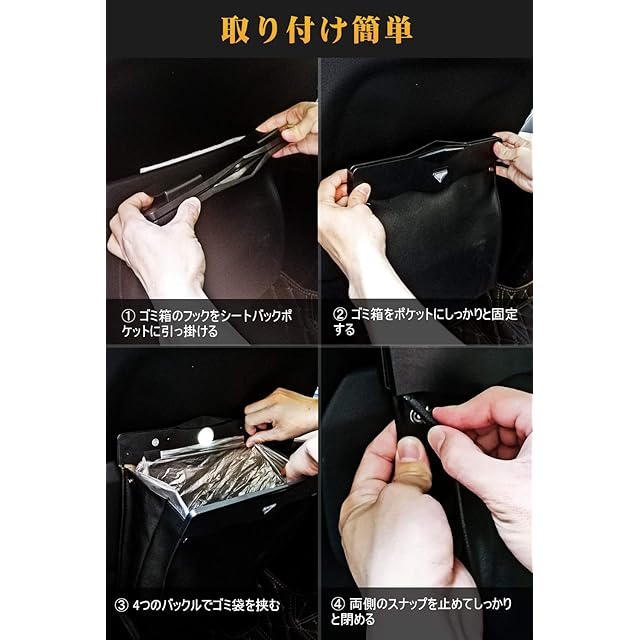 取り付け簡単

① ゴミ箱のフックをシートバックポケットに引っ掛ける

② ゴミ箱をポケットにしっかりと固定する

③ 4つのバックルでゴミ袋を挟む

④ 両側のスナップを止めてしっかりと閉める