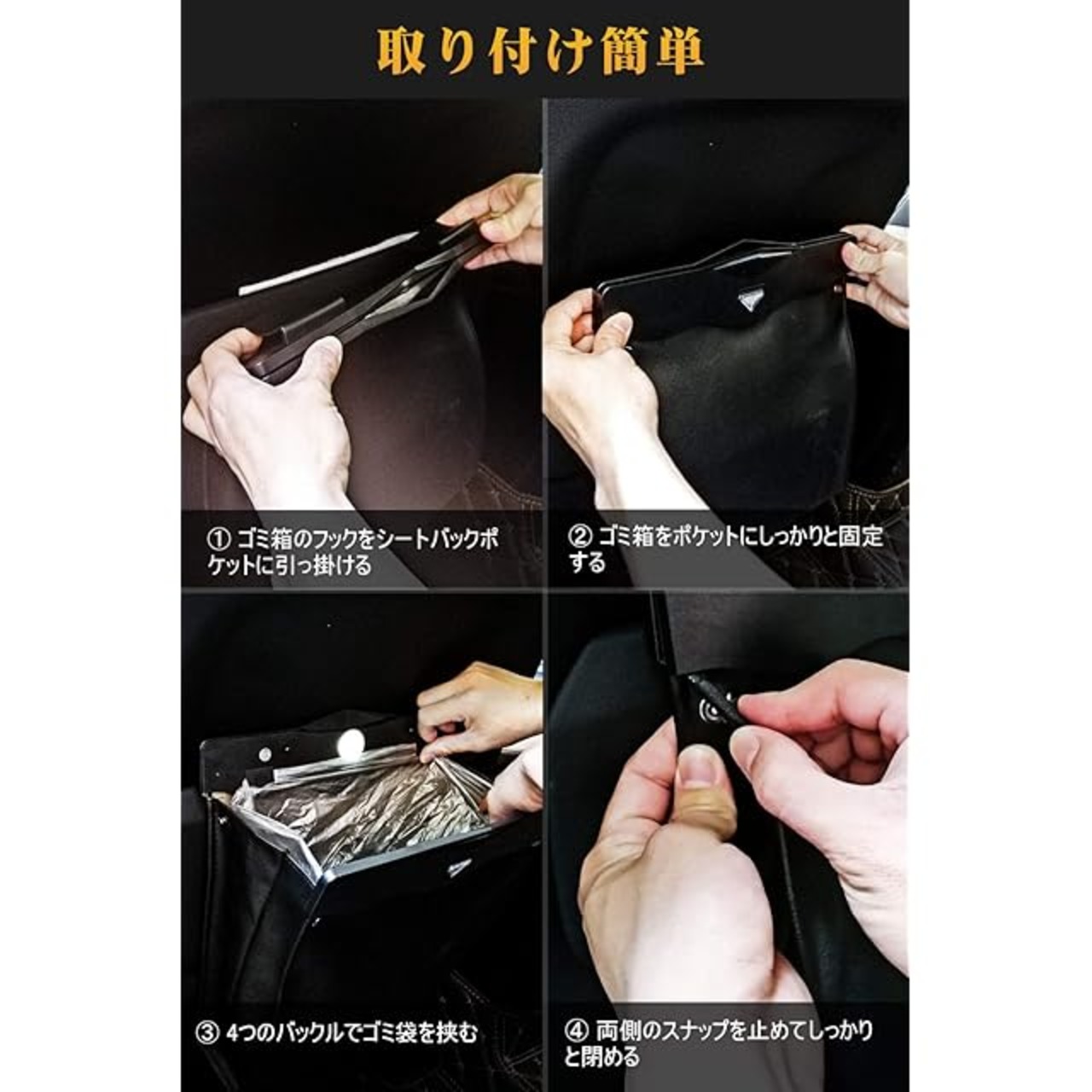 取り付け簡単

① ゴミ箱のフックをシートバックポケットに引っ掛ける

② ゴミ箱をポケットにしっかりと固定する

③ 4つのバックルでゴミ袋を挟む

④ 両側のスナップを止めてしっかりと閉める