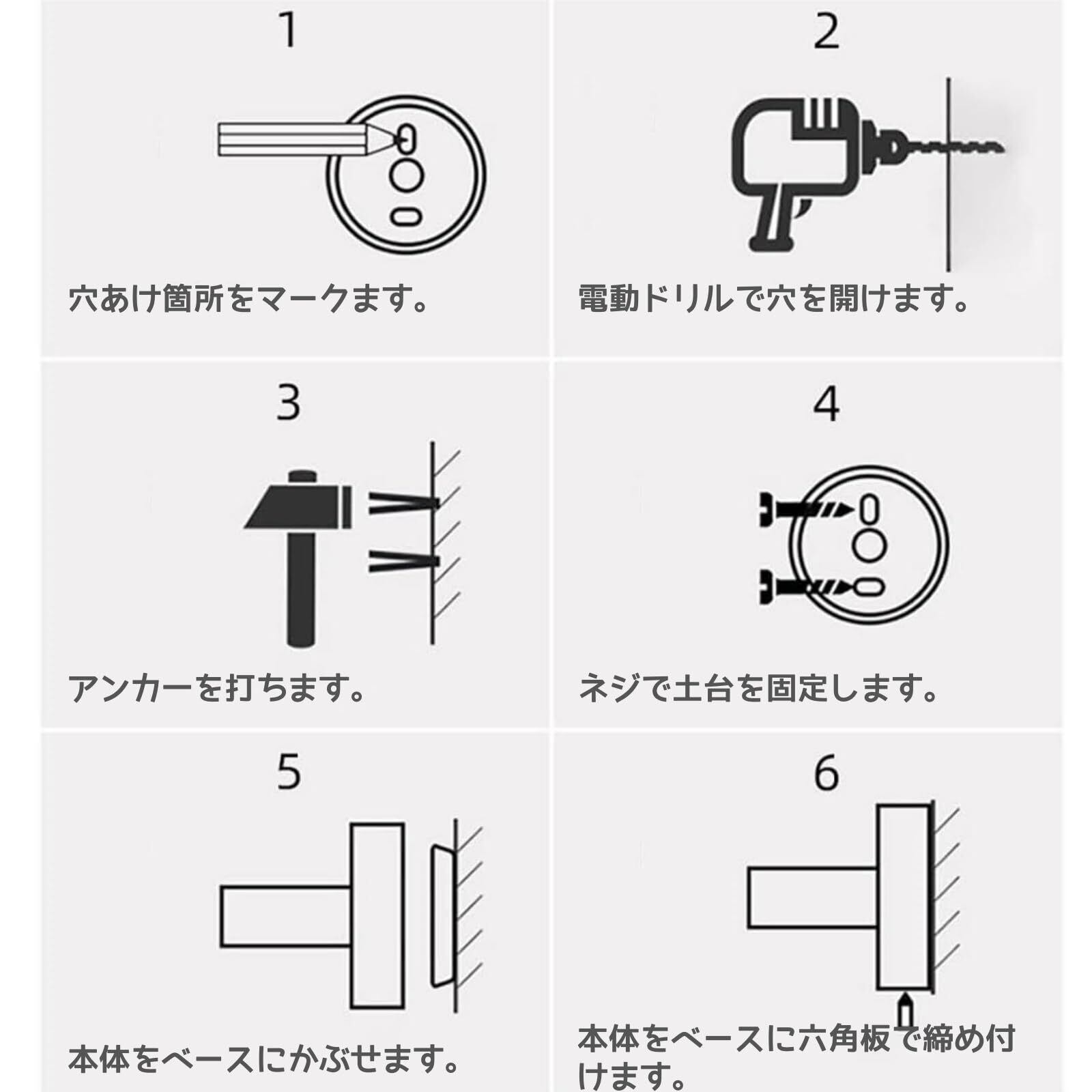 1

穴あけ箇所をマークます。

2

電動ドリルで穴を開けます。

3

アンカーを打ちます。

4

ネジで土台を固定します。

5

本体をベースにかぶせます。

6

本体をベースに六角板で締め付けます。