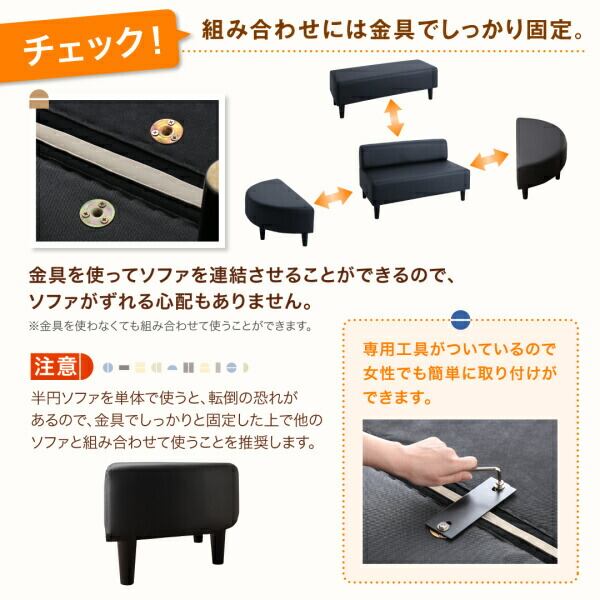 チェック！ 組み合わせには金具でしっかり固定。

金具を使ってソファを連結させることができるので、ソファがずれる心配もありません。
※金具を使わなくても組み合わせて使うことができます。

注意

半円ソファを単体で使うと、転倒の恐れがあるので、金具でしっかりと固定した上で他のソファと組み合わせて使うことを推奨します。

専用工具がついているので女性でも簡単に取り付けができます。