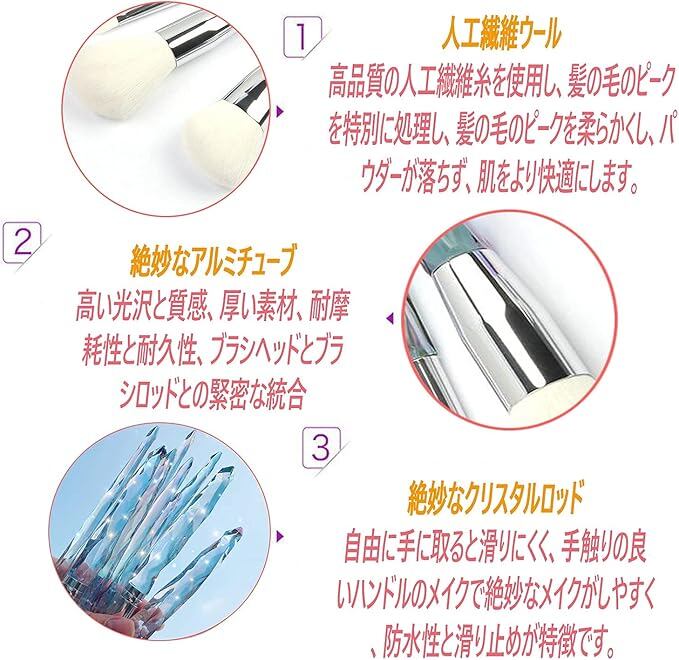 1

人工繊維ウール

高品質の人工繊維糸を使用し、髪の毛のピークを特別に処理し、髪の毛のピークを柔らかくし、パウダーが落ちず、肌をより快適にします。

2

絶妙なアルミチューブ

高い光沢と質感、厚い素材、耐摩耗性と耐久性、ブラシヘッドとブラシロッドとの緊密な統合

3

絶妙なクリスタルロッド

自由に手に取ると滑りにくく、手触りの良いハンドルのメイクで絶妙なメイクがしやすく、防水性と滑り止めが特徴です。