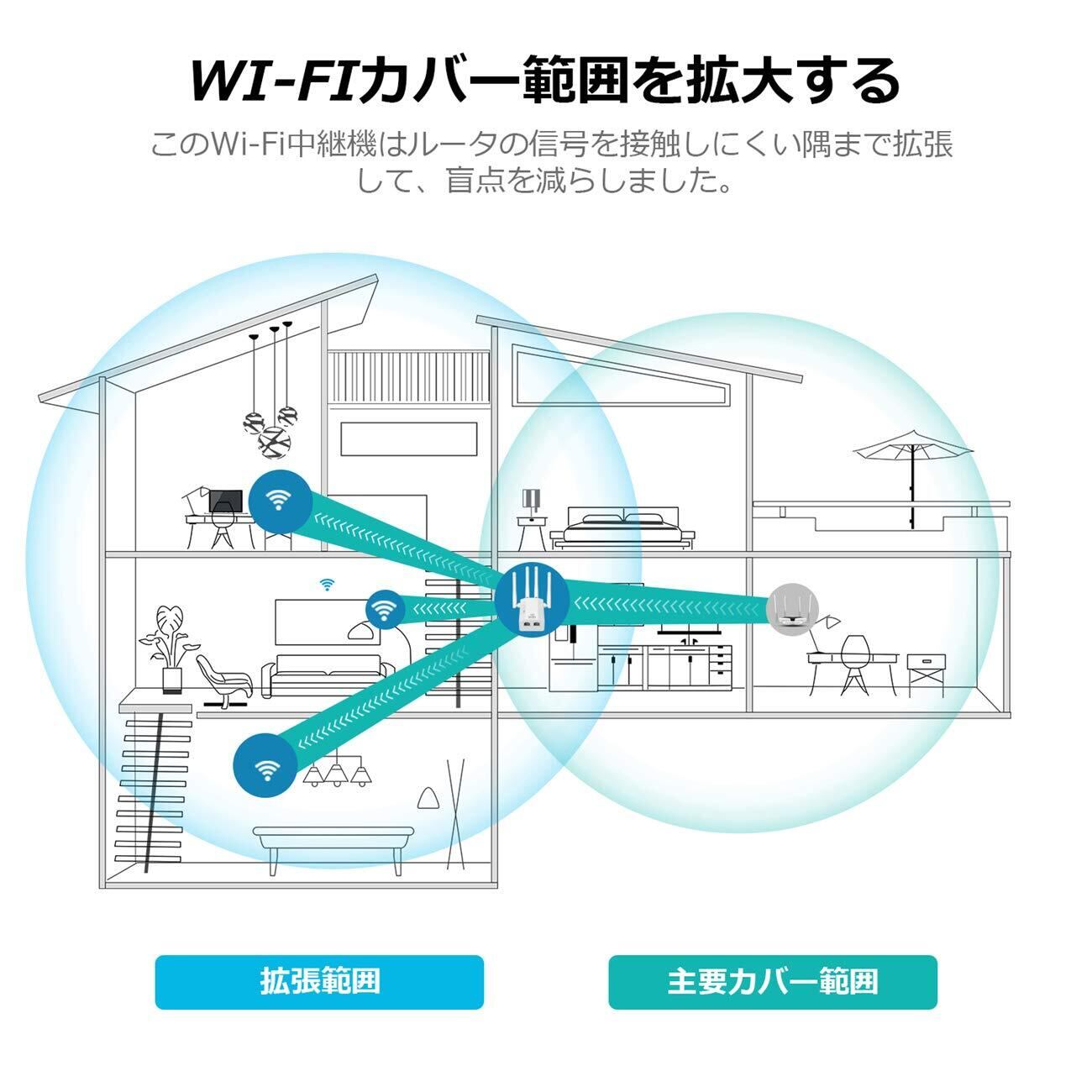 WI-FIカバー範囲を拡大する

このWi-Fi中継機はルータの信号を接触しにくい隅まで拡張して、盲点を減らしました。

拡張範囲

主要カバー範囲