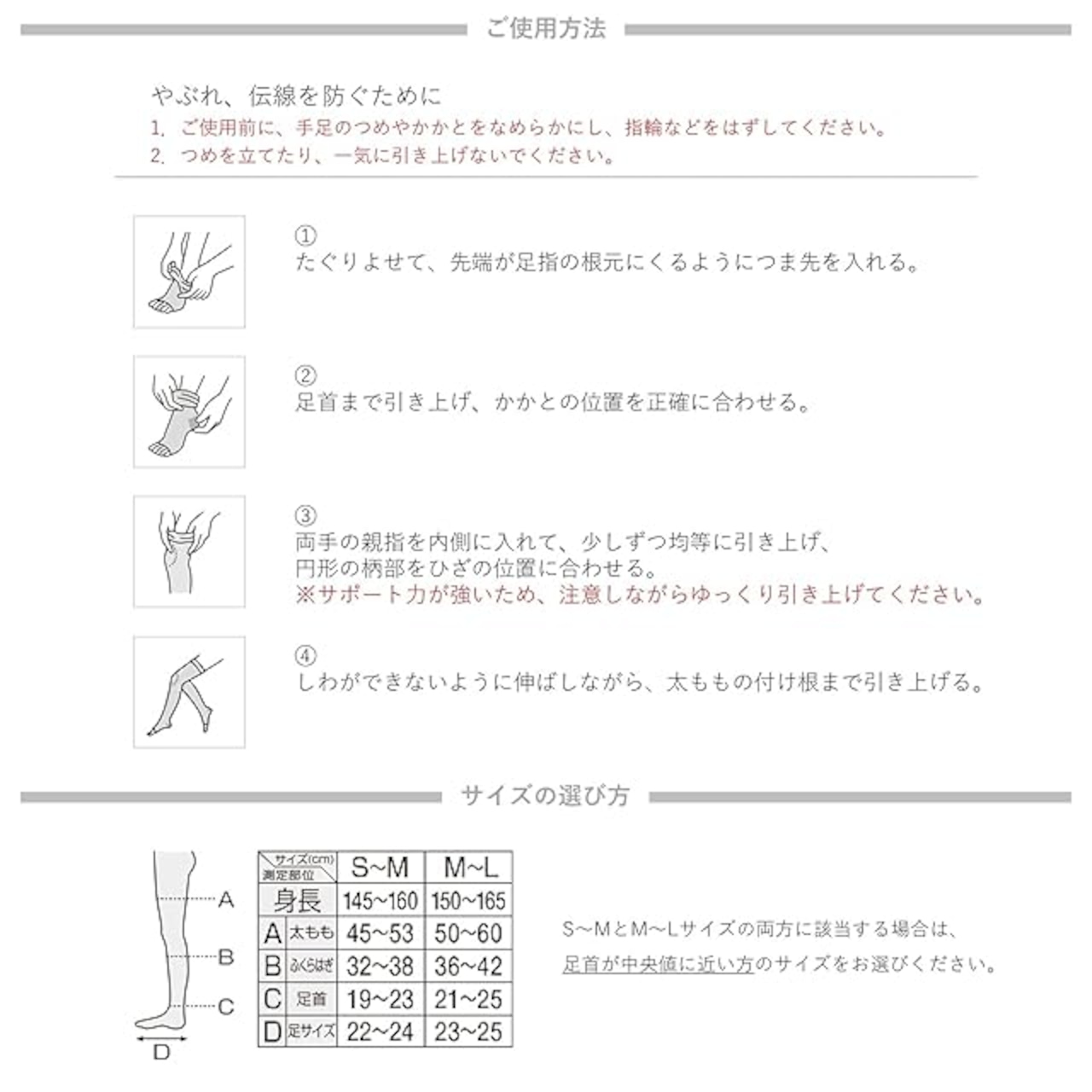 ご使用方法

やぶれ、伝線を防ぐために
1. ご使用前に、手足のつめやかかとをなめらかにし、指輪などをはずしてください。
2. つめを立てたり、一気に引き上げないでください。

①
たぐりよせて、先端が足指の根元にくるようにつま先を入れる。

②
足首まで引き上げ、かかとの位置を正確に合わせる。

③
両手の親指を内側に入れて、少しずつ均等に引き上げ、円形の柄部をひざの位置に合わせる。
※サポート力が強いため、注意しながらゆっくり引き上げてください。

④
しわができないように伸ばしながら、太ももの付け根まで引き上げる。

サイズの選び方

A
B
C
D

| サイズ(cm) 測定部位 | S~M | M~L |
|---|---|---|
| 身長 | 145~160 | 150~165 |
| A 太もも | 45~53 | 50~60 |
| B ふくらはぎ | 32~38 | 36~42 |
| C 足首 | 19~23 | 21~25 |
| D 足サイズ | 22~24 | 23~25 |

S~MとM~Lサイズの両方に該当する場合は、足首が中央値に近い方のサイズをお選びください。