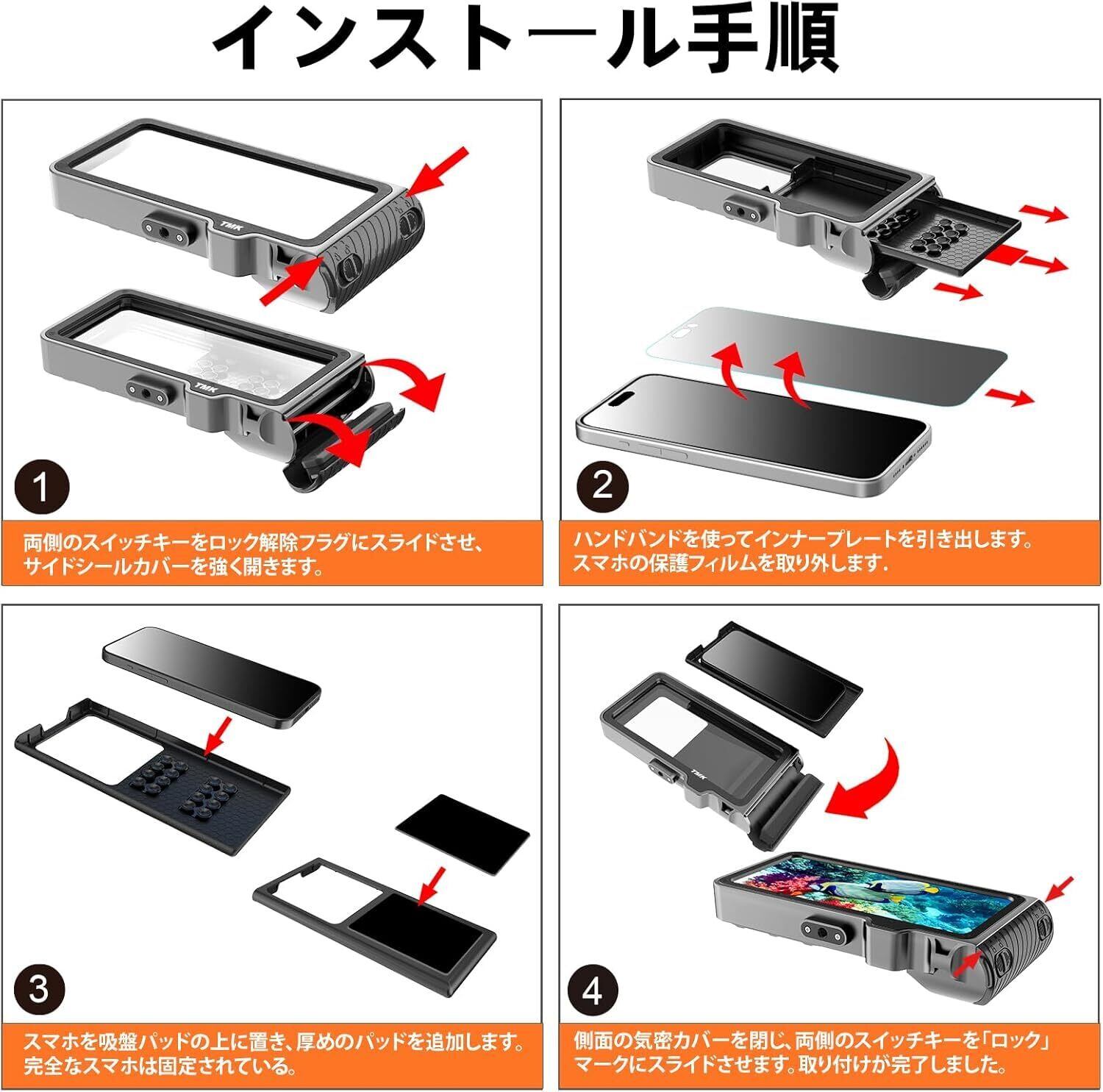 インストール手順

TMK

TMK

1

両側のスイッチキーをロック解除フラグにスライドさせ、サイドシールカバーを強く開きます。

2

ハンドバンドを使ってインナープレートを引き出します。スマホの保護フィルムを取り外します.

3

スマホを吸盤パッドの上に置き、厚めのパッドを追加します。完全なスマホは固定されている。

TMK

4

側面の気密カバーを閉じ、両側のスイッチキーを「ロック」マークにスライドさせます。取り付けが完了しました。