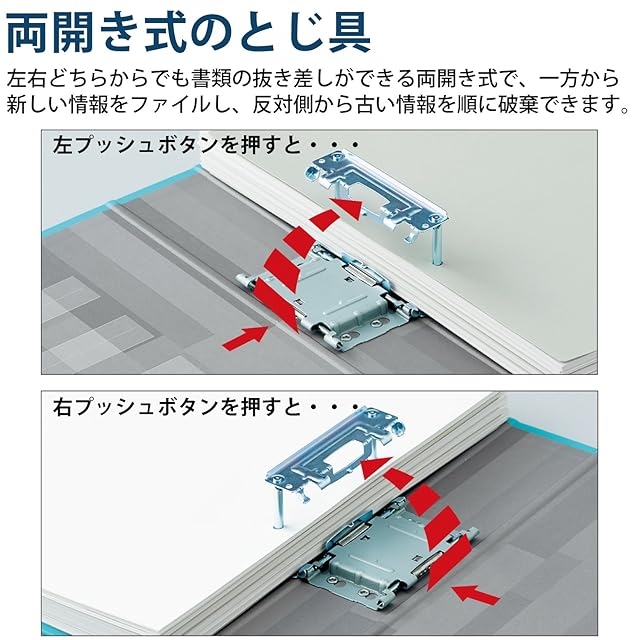 両開き式のとじ具

左右どちらからでも書類の抜き差しができる両開き式で、一方から新しい情報をファイルし、反対側から古い情報を順に破棄できます。

左プッシュボタンを押すと・・・

右プッシュボタンを押すと・・・