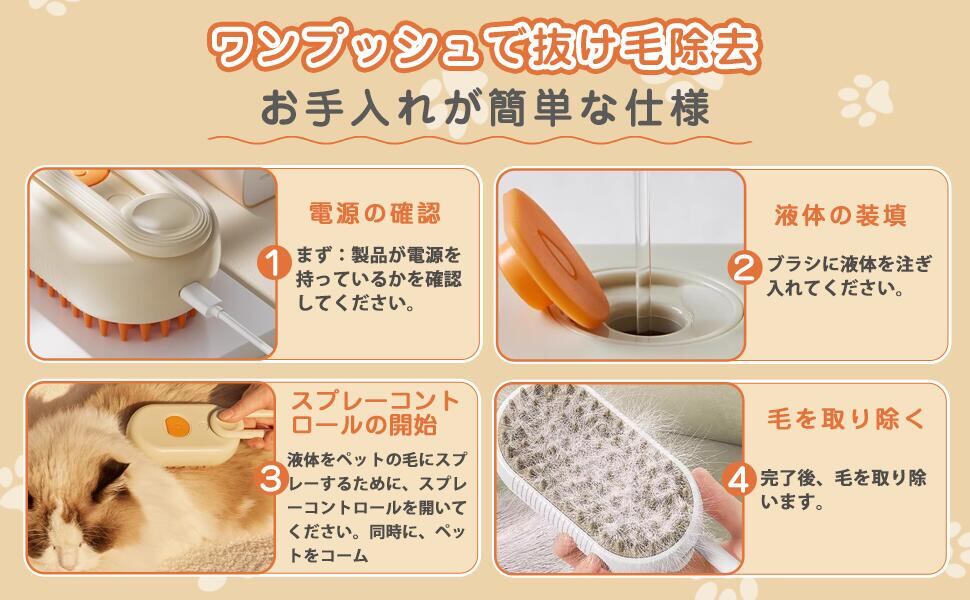 ワンプッシュで抜け毛除去

お手入れが簡単な仕様

電源の確認

1 まず：製品が電源を持っているかを確認してください。

液体の装填

2 ブラシに液体を注ぎ入れてください。

スプレーコントロールの開始

3 液体をペットの毛にスプレーするために、スプレーコントロールを開いてください。同時に、ペットをコーム

毛を取り除く

4 完了後、毛を取り除います。