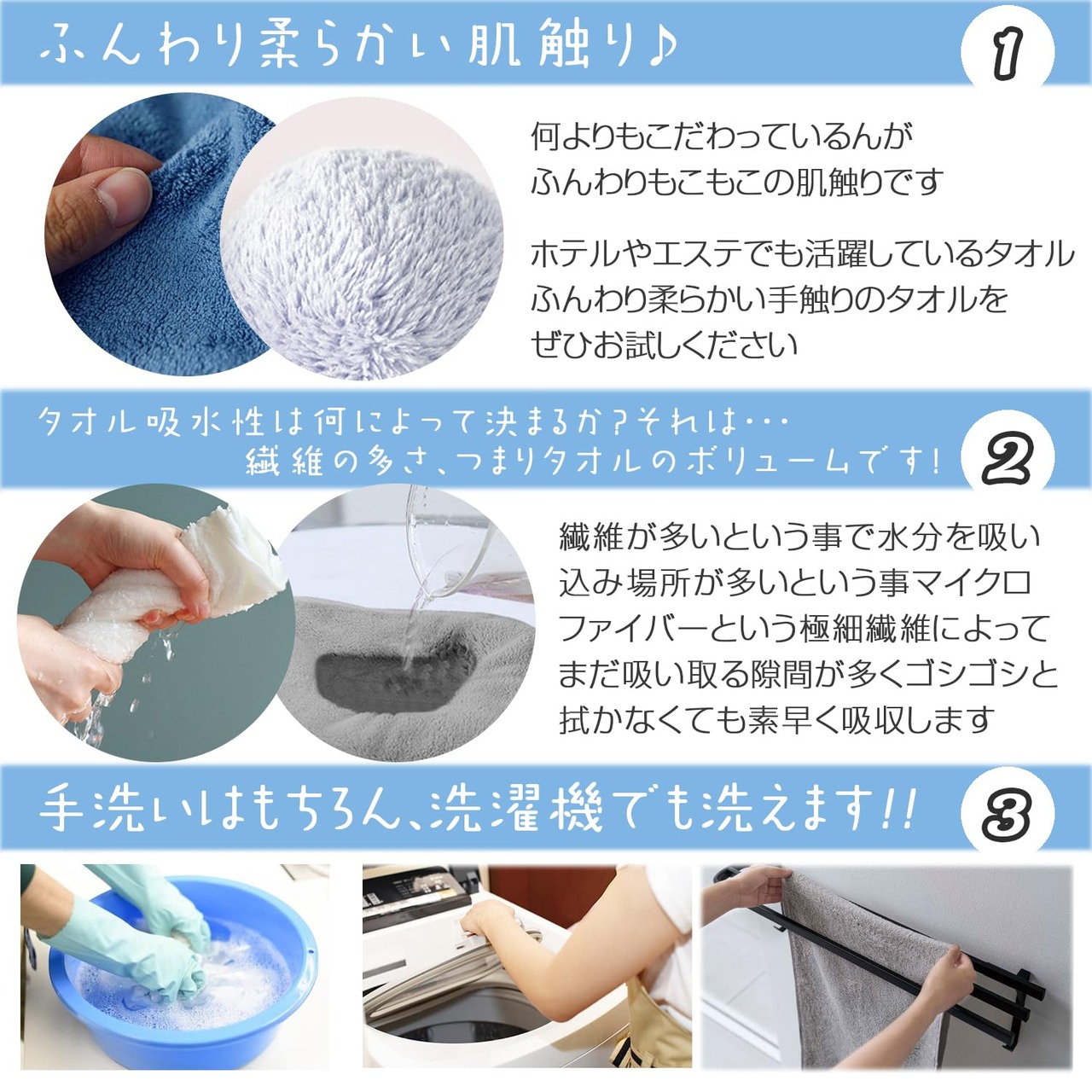 ふんわり柔らかい肌触り♪

1

何よりもこだわっているんが
ふんわりもこもこの肌触りです

ホテルやエステでも活躍しているタオル
ふんわり柔らかい手触りのタオルを
ぜひお試しください

タオル吸水性は何によって決まるか?それは…
繊維の多さ、つまりタオルのボリュームです!

2

繊維が多いという事で水分を吸い込み場所が多いという事マイクロファイバーという極細繊維によってまだ吸い取る隙間が多くゴシゴシと拭かなくても素早く吸収します

手洗いはもちろん、洗濯機でも洗えます!!

3