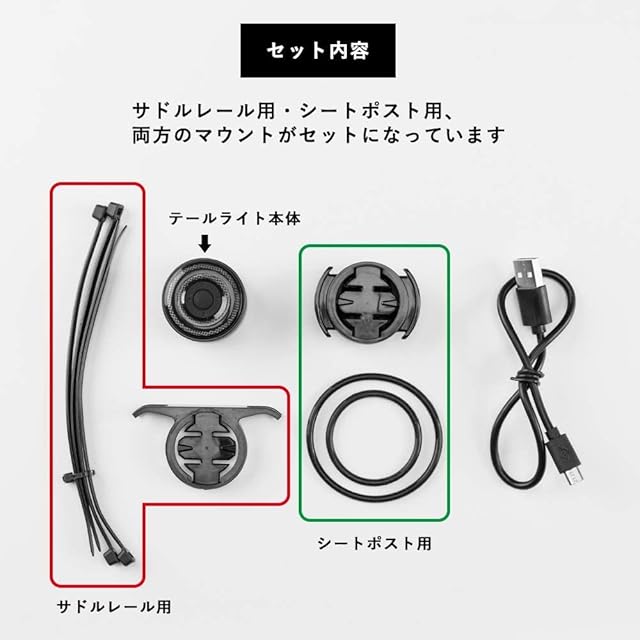 セット内容

サドルレール用・シートポスト用、
両方のマウントがセットになっています

テールライト本体

シートポスト用

サドルレール用