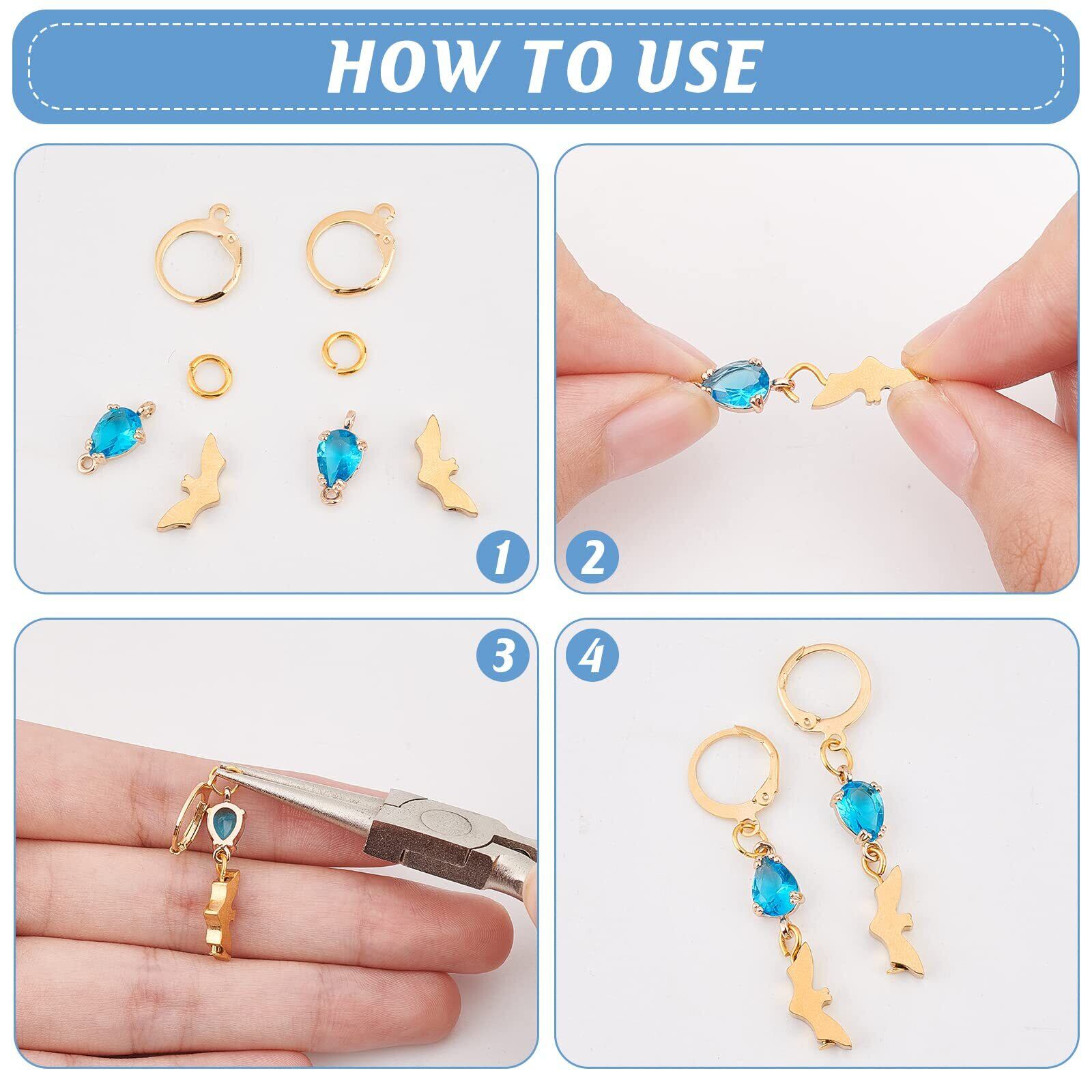 HOW TO USE

1

2

3

4