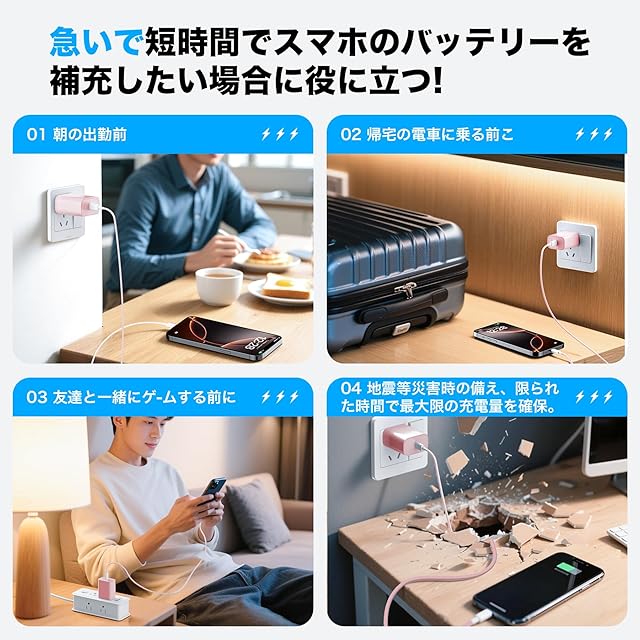 急いで短時間でスマホのバッテリーを補充したい場合に役に立つ!

01 朝の出勤前

02 帰宅の電車に乗る前こ

03 友達と一緒にゲームする前に

04 地震等災害時の備え、限られた時間で最大限の充電量を確保。