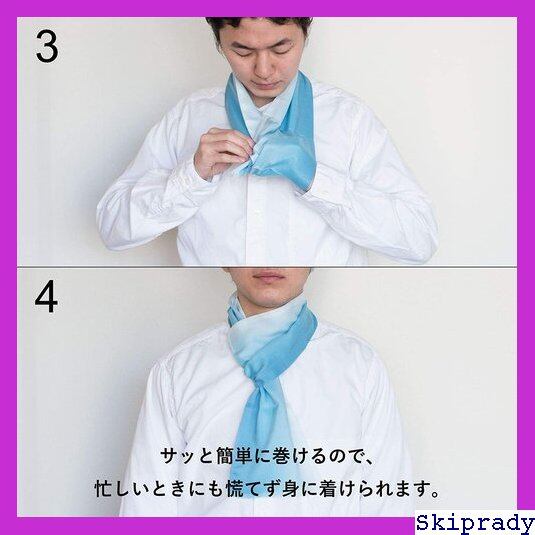 3

4

サッと簡単に巻けるので、
忙しいときにも慌てず身に着けられます。

Skiprady