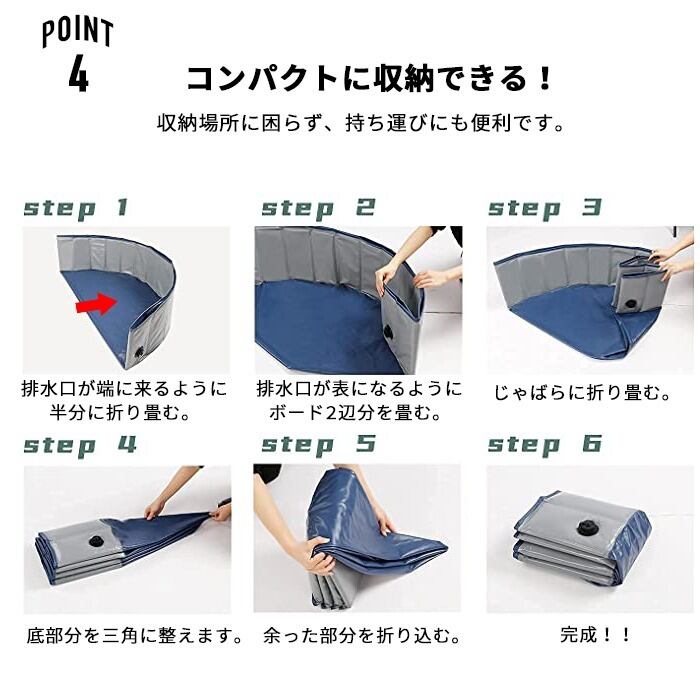 POINT 4

コンパクトに収納できる！

収納場所に困らず、持ち運びにも便利です。

step 1

排水口が端に来るように半分に折り畳む。

step 2

排水口が表になるようにボード2辺分を畳む。

step 3

じゃばらに折り畳む。

step 4

底部分を三角に整えます。

step 5

余った部分を折り込む。

step 6

完成！！