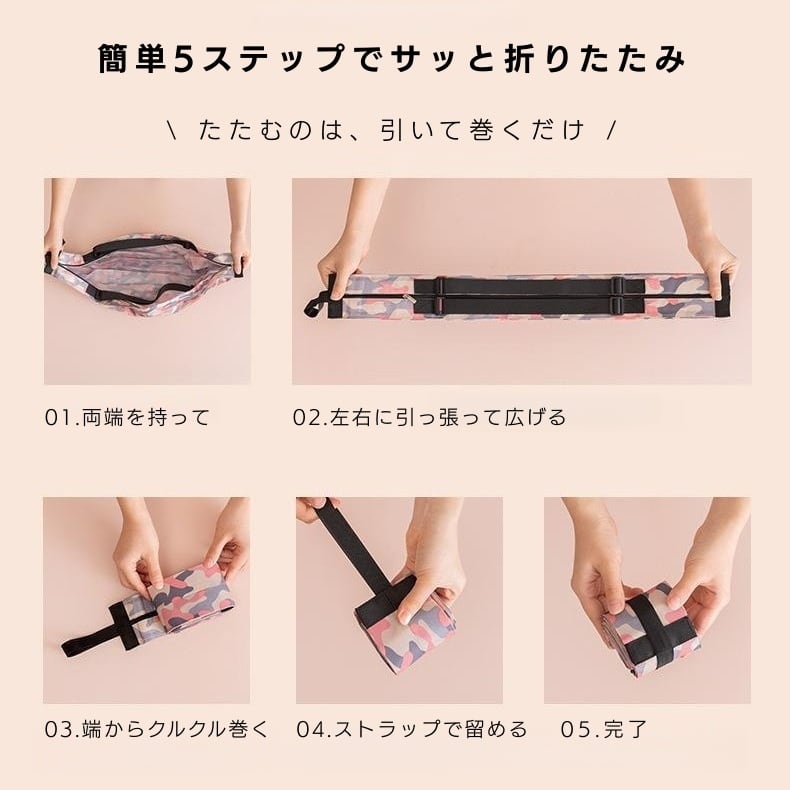 簡単5ステップでサッと折りたたみ

＼ たたむのは、引いて巻くだけ ／

01.両端を持って

02.左右に引っ張って広げる

03.端からクルクル巻く

04.ストラップで留める

05.完了