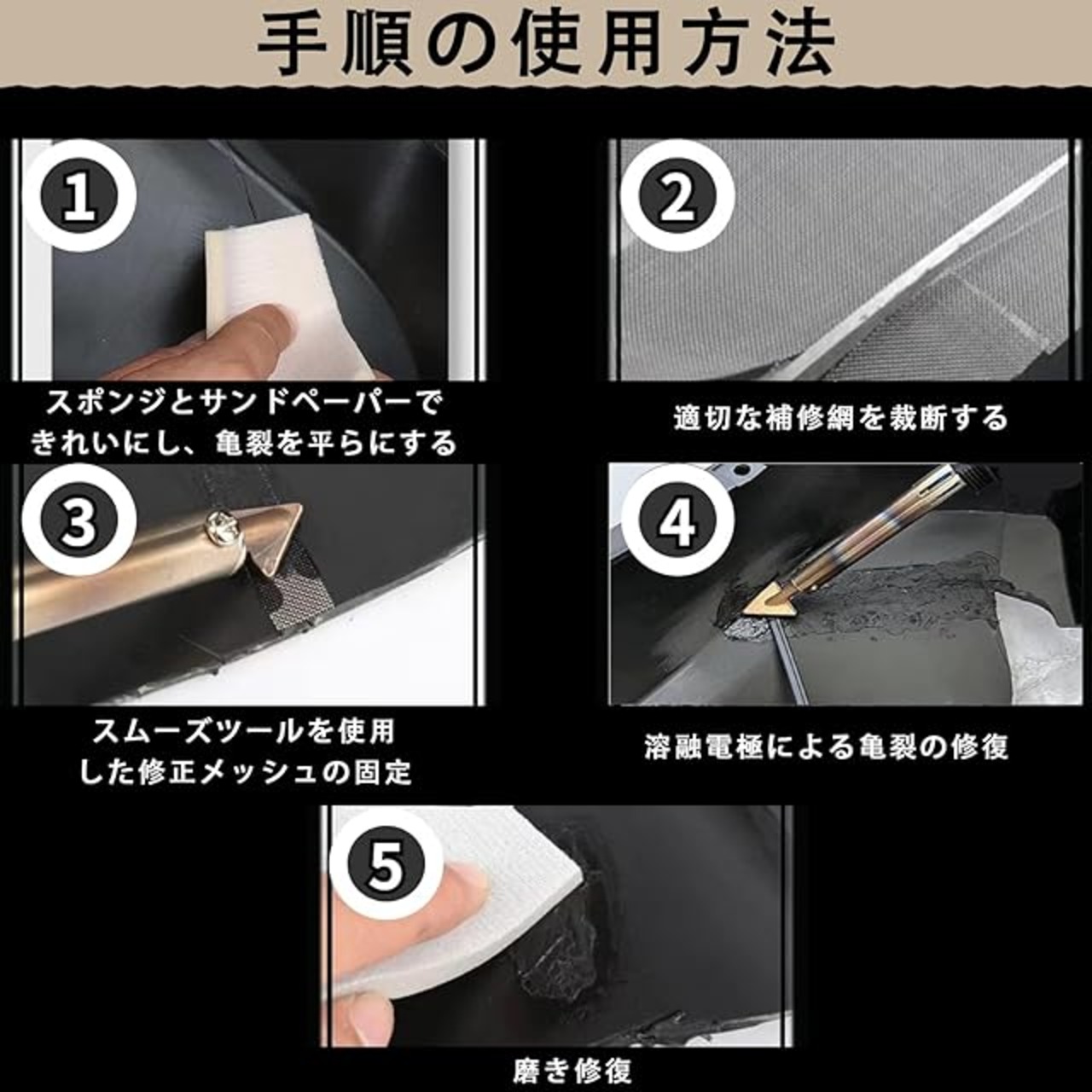 手順の使用方法

1

スポンジとサンドペーパーできれいにし、亀裂を平らにする

2

適切な補修網を裁断する

3

スムーズツールを使用した修正メッシュの固定

4

溶融電極による亀裂の修復

5

磨き修復