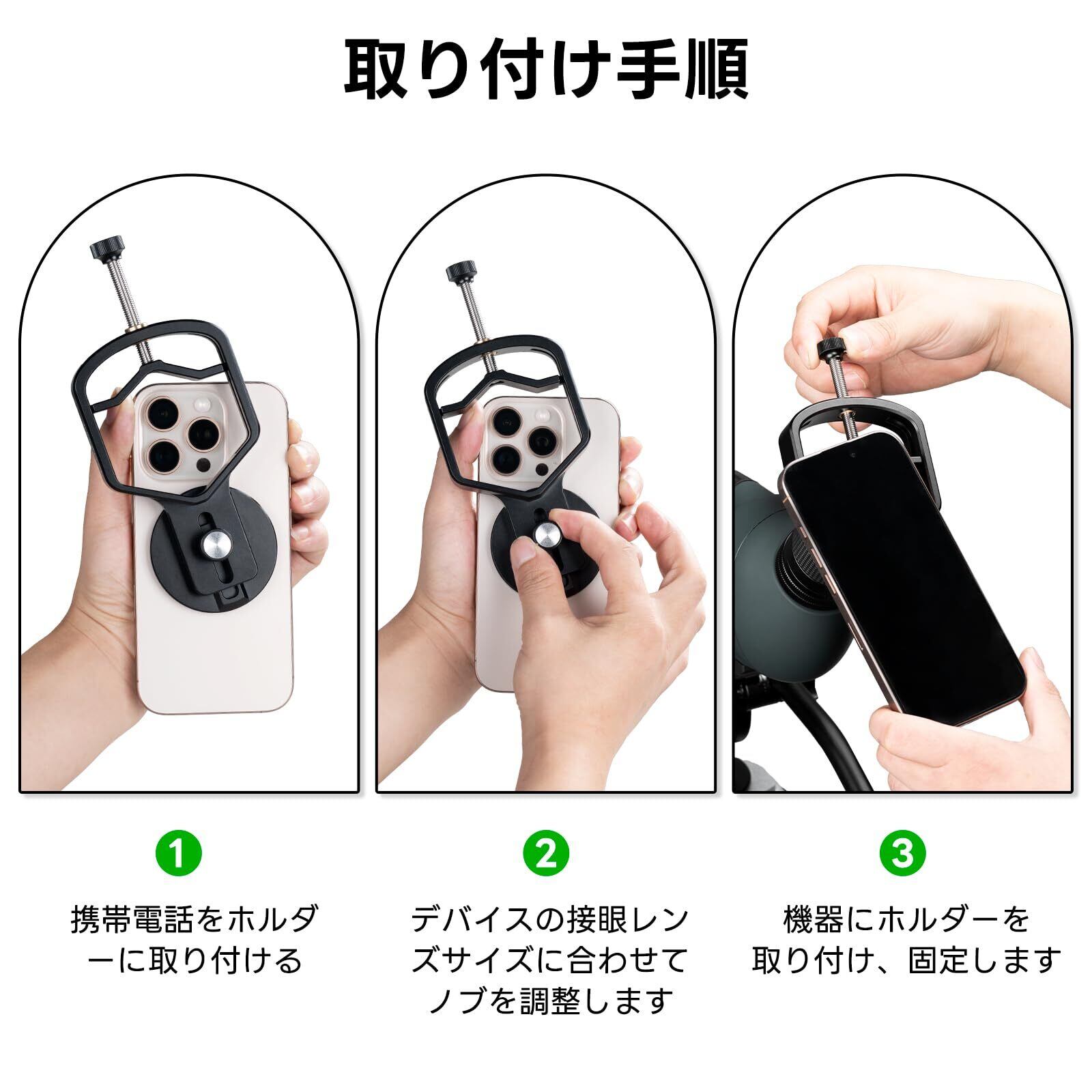 取り付け手順

1

携帯電話をホルダーに取り付ける

2

デバイスの接眼レンズサイズに合わせてノブを調整します

3

機器にホルダーを取り付け、固定します