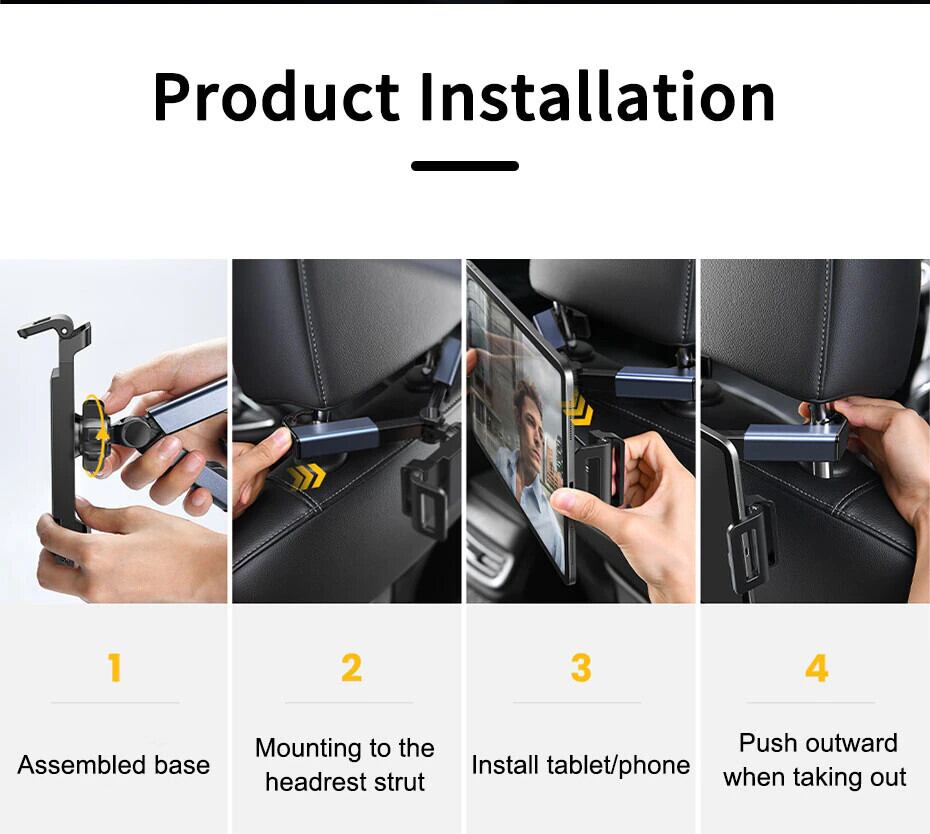 Product Installation

1

Assembled base

2

Mounting to the headrest strut

3

Install tablet/phone

4

Push outward when taking out