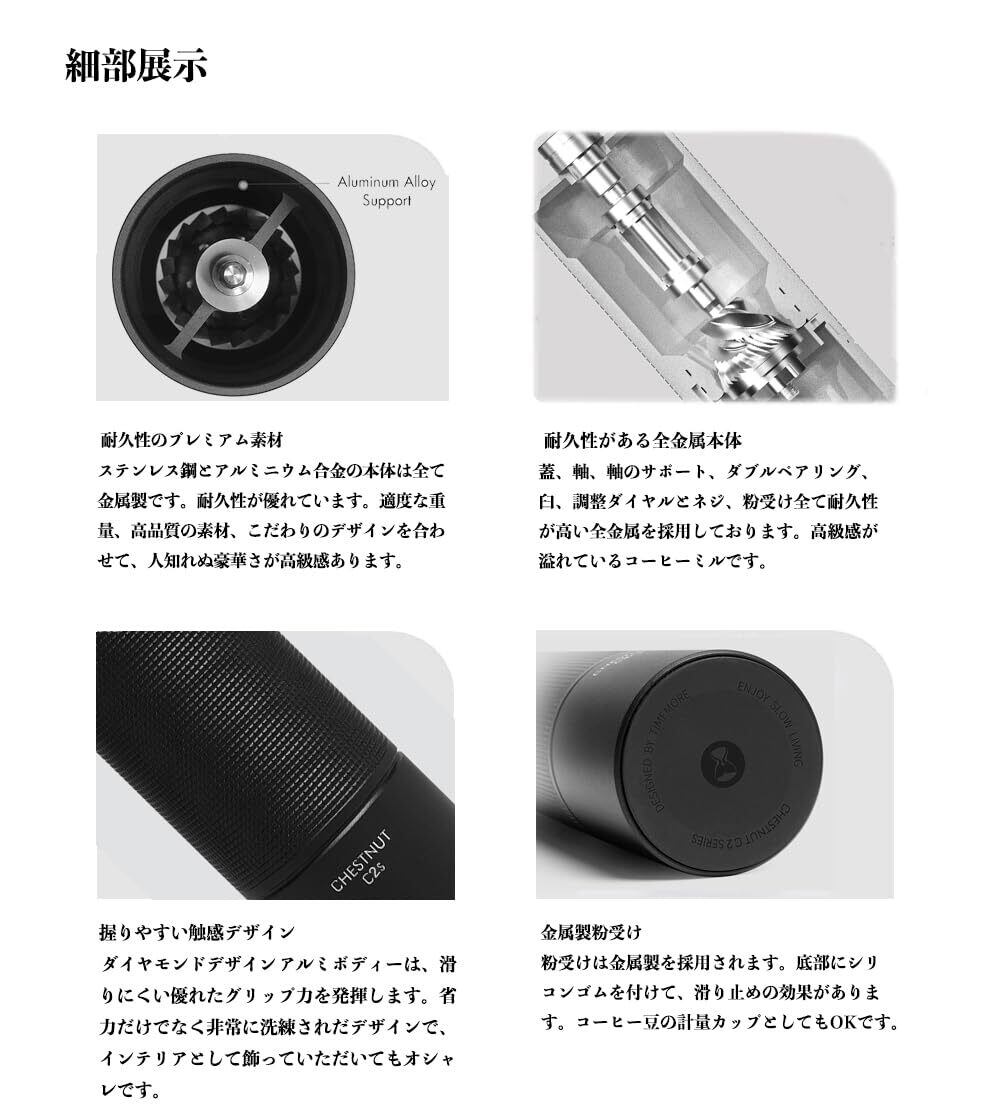 細部展示

Aluminum Alloy Support

耐久性のプレミアム素材
ステンレス鋼とアルミニウム合金の本体は全て金属製です。耐久性が優れています。適度な重量、高品質の素材、こだわりのデザインを合わせて、人知れぬ豪華さが高級感あります。

耐久性がある全金属本体
蓋、軸、軸のサポート、ダブルベアリング、臼、調整ダイヤルとネジ、粉受け全て耐久性が高い全金属を採用しております。高級感が溢れているコーヒーミルです。

CHESTNUT C2s

握りやすい触感デザイン
ダイヤモンドデザインアルミボディーは、滑りにくい優れたグリップ力を発揮します。省力だけでなく非常に洗練されたデザインで、インテリアとして飾っていただいてもオシャレです。

DESIGNED BY TIMEMORE ENJOY SLOW LIVING CHESTNUT C2 SERIES

金属製粉受け
粉受けは金属製を採用されます。底部にシリコンゴムを付けて、滑り止めの効果があります。コーヒー豆の計量カップとしてもOKです。