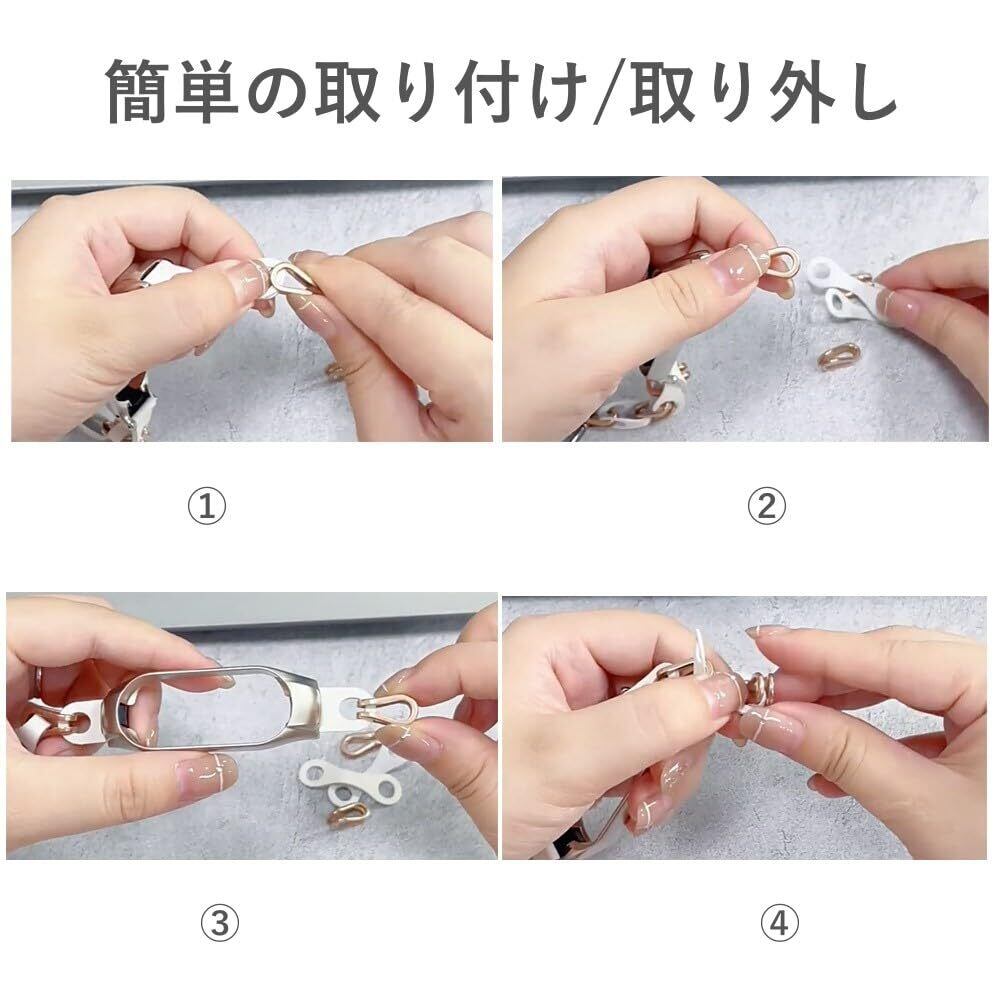 簡単の取り付け/取り外し

①

②

③

④