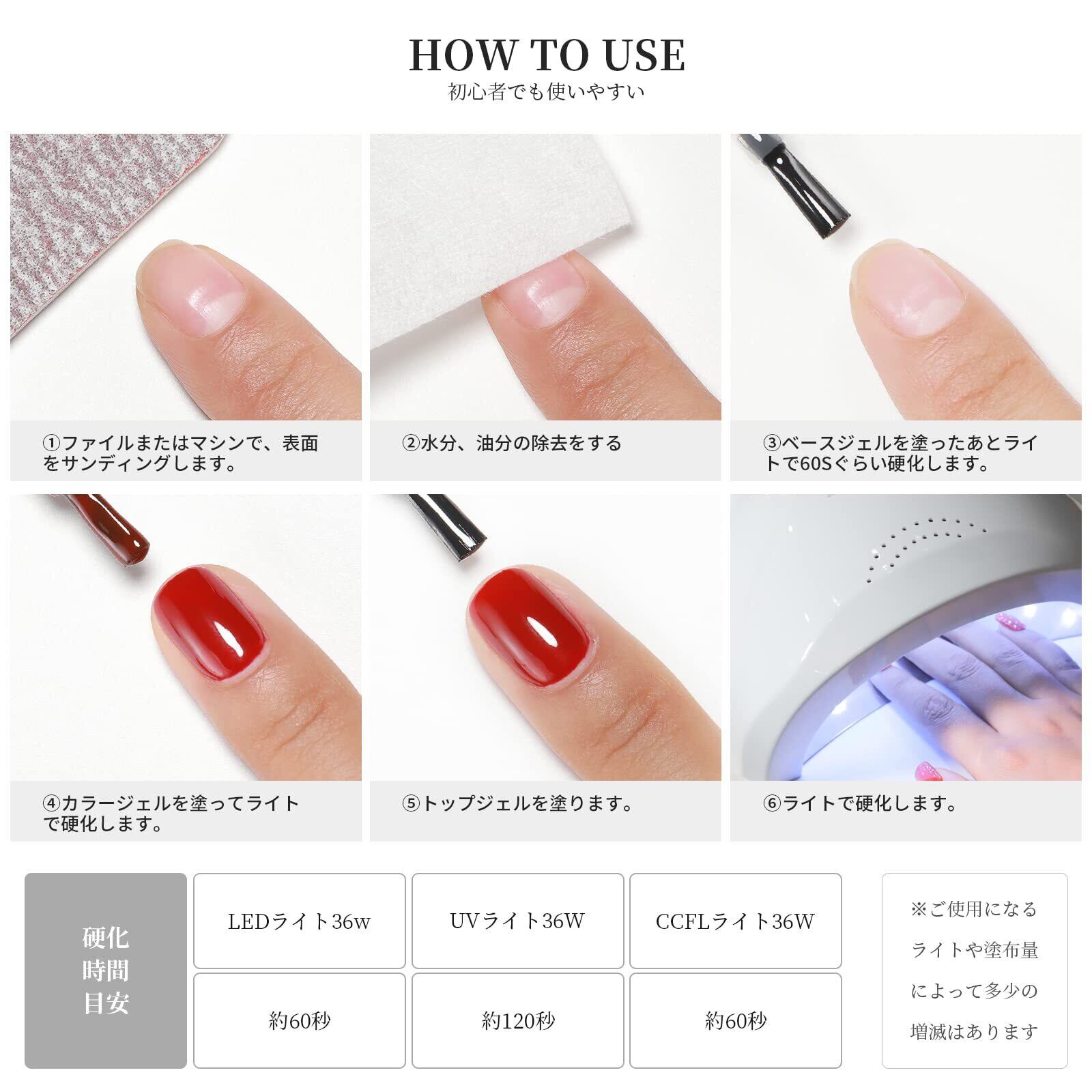 HOW TO USE
初心者でも使いやすい

①ファイルまたはマシンで、表面をサンディングします。

②水分、油分の除去をする

③ベースジェルを塗ったあとライトで60Sぐらい硬化します。

④カラージェルを塗ってライトで硬化します。

⑤トップジェルを塗ります。

⑥ライトで硬化します。

| 硬化時間目安 | LEDライト36w | UVライト36W | CCFLライト36W |
|---|---|---|---|
| | 約60秒 | 約120秒 | 約60秒 |

※ご使用になるライトや塗布量によって多少の増減はあります