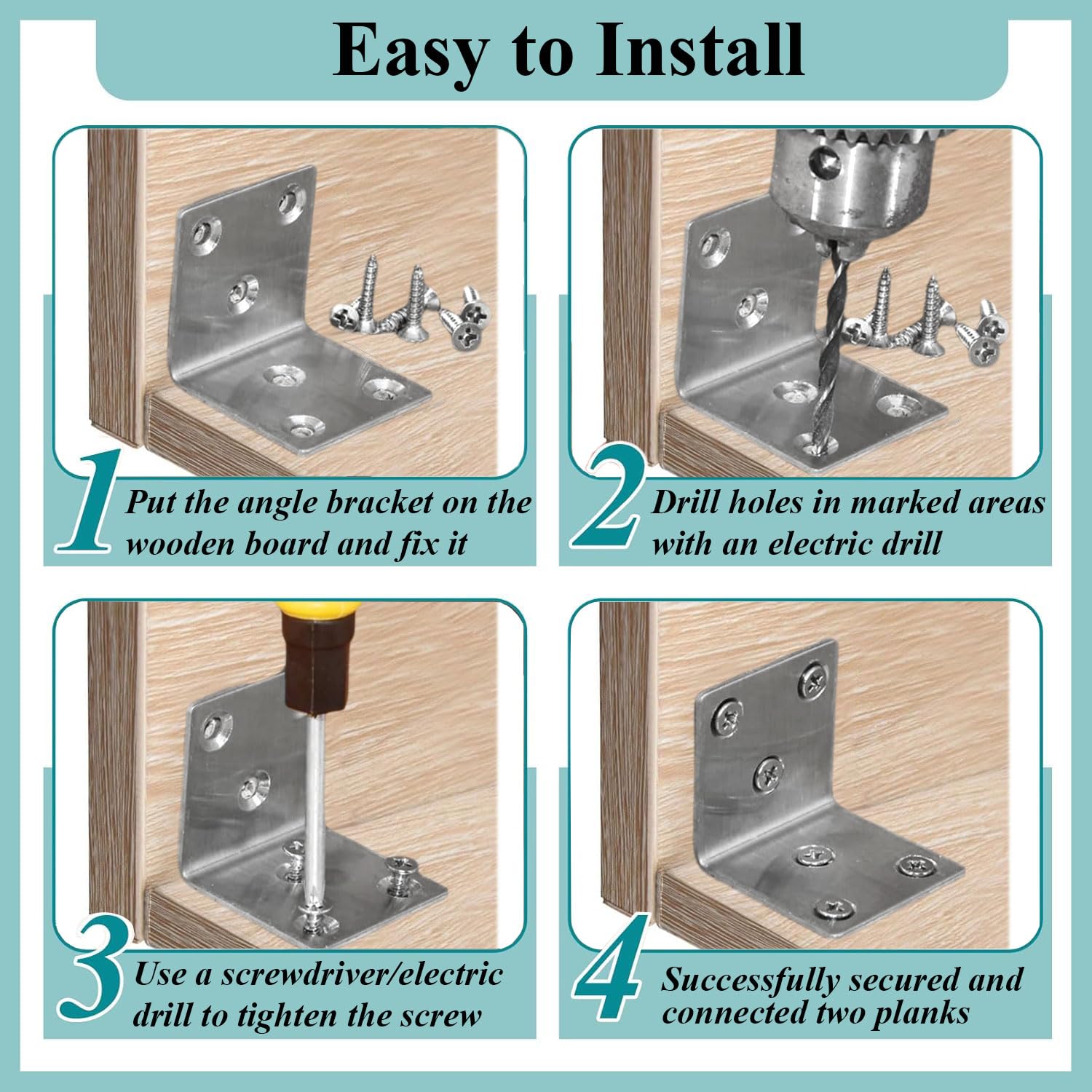 Easy to Install

1 Put the angle bracket on the wooden board and fix it

2 Drill holes in marked areas with an electric drill

3 Use a screwdriver/electric drill to tighten the screw

4 Successfully secured and connected two planks