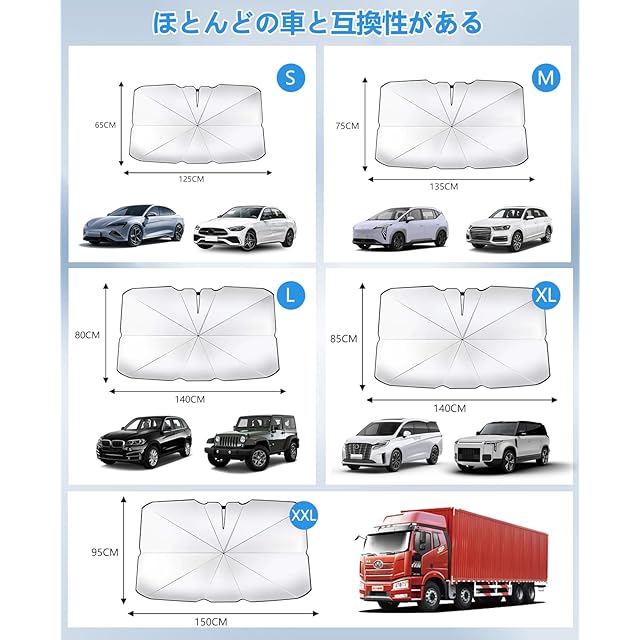 ほとんどの車と互換性がある

S

65CM

125CM

M

75CM

135CM

L

80CM

140CM

XL

85CM

140CM

XXL

95CM

150CM