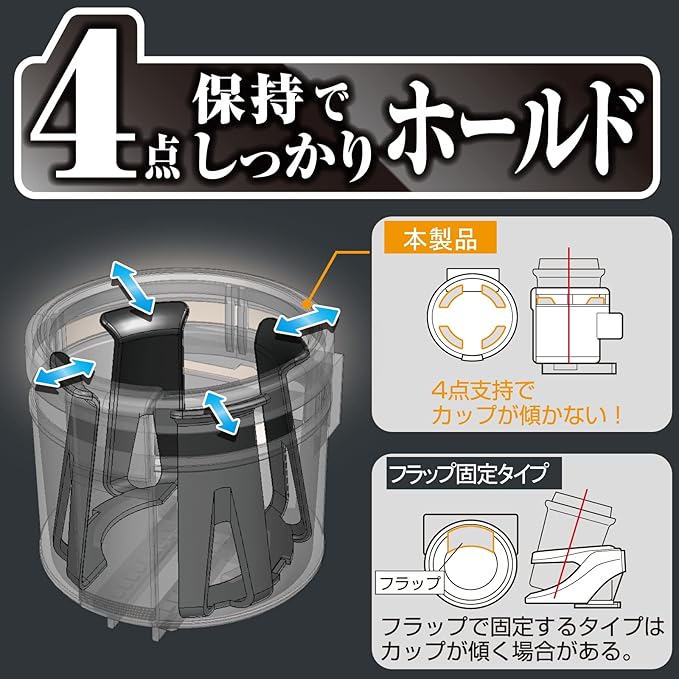 4点保持でしっかりホールド

本製品

4点支持でカップが傾かない！

フラップ固定タイプ

フラップ

フラップで固定するタイプはカップが傾く場合がある。