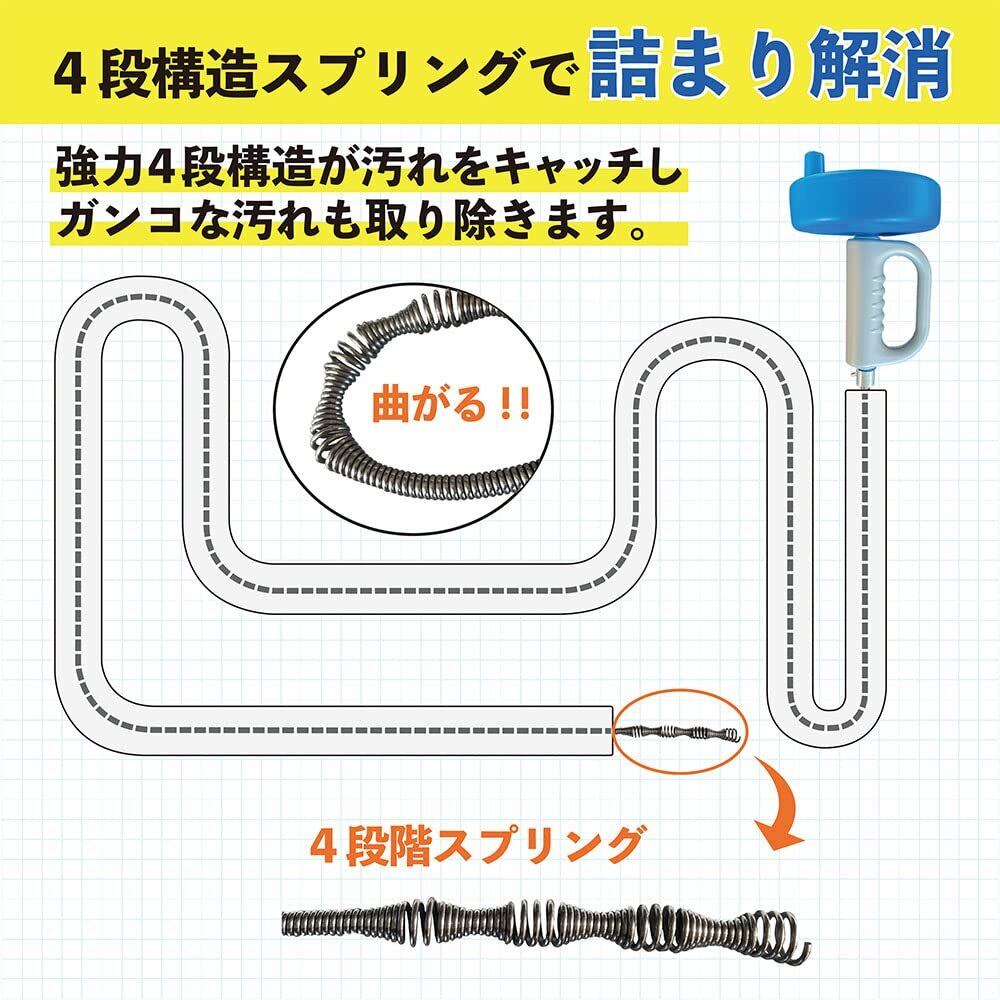 ４段構造スプリングで詰まり解消

強力４段構造が汚れをキャッチし
ガンコな汚れも取り除きます。

曲がる！！

４段階スプリング