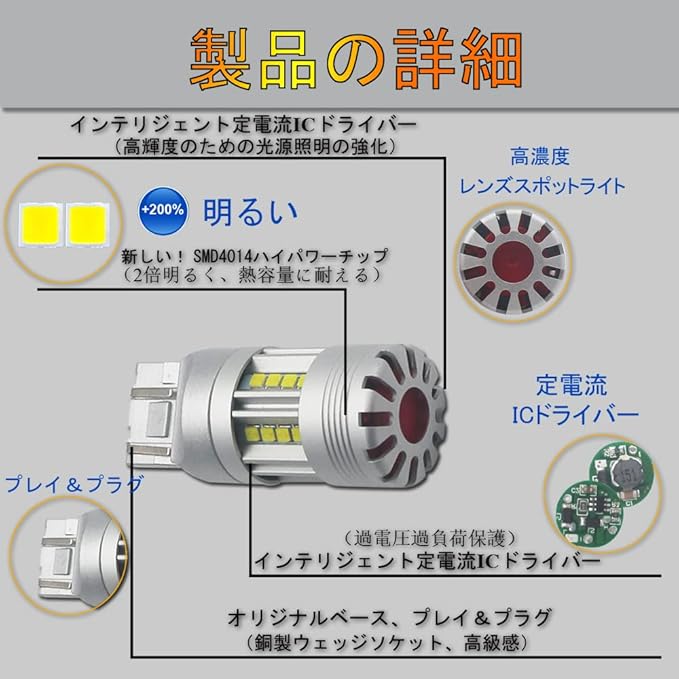 製品の詳細

インテリジェント定電流ICドライバー
（高輝度のための光源照明の強化）

高濃度
レンズスポットライト

+200%
明るい

新しい！SMD4014ハイパワーチップ
（2倍明るく、熱容量に耐える）

定電流
ICドライバー

151

プレイ＆プラグ

（過電圧過負荷保護）
インテリジェント定電流ICドライバー

オリジナルベース、プレイ＆プラグ
（銅製ウェッジソケット、高級感）