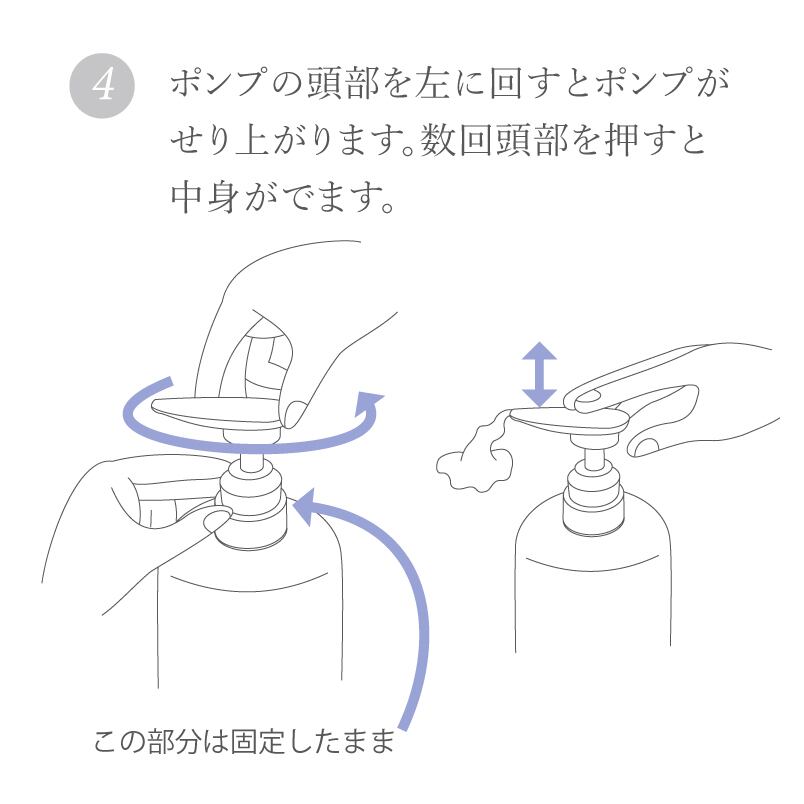 4

ポンプの頭部を左に回すとポンプがせり上がります。数回頭部を押すと中身がでます。

この部分は固定したまま