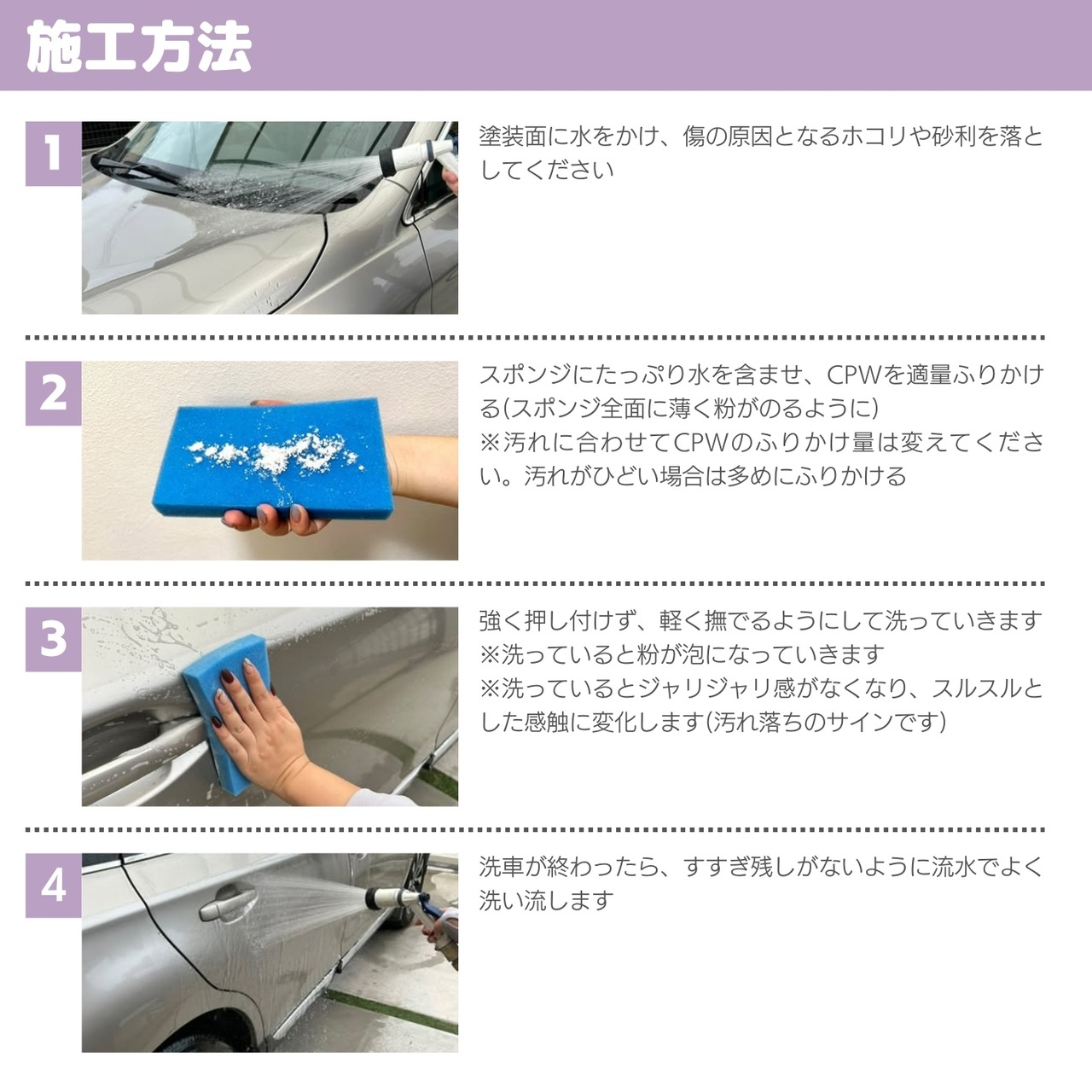 施工方法

1

塗装面に水をかけ、傷の原因となるホコリや砂利を落としてください

2

スポンジにたっぷり水を含ませ、CPWを適量ふりかける(スポンジ全面に薄く粉がのるように)
※汚れに合わせてCPWのふりかけ量は変えてください。汚れがひどい場合は多めにふりかける

3

強く押し付けず、軽く撫でるようにして洗っていきます
※洗っていると粉が泡になっていきます
※洗っているとジャリジャリ感がなくなり、スルスルとした感触に変化します(汚れ落ちのサインです)

4

洗車が終わったら、すすぎ残しがないように流水でよく洗い流します