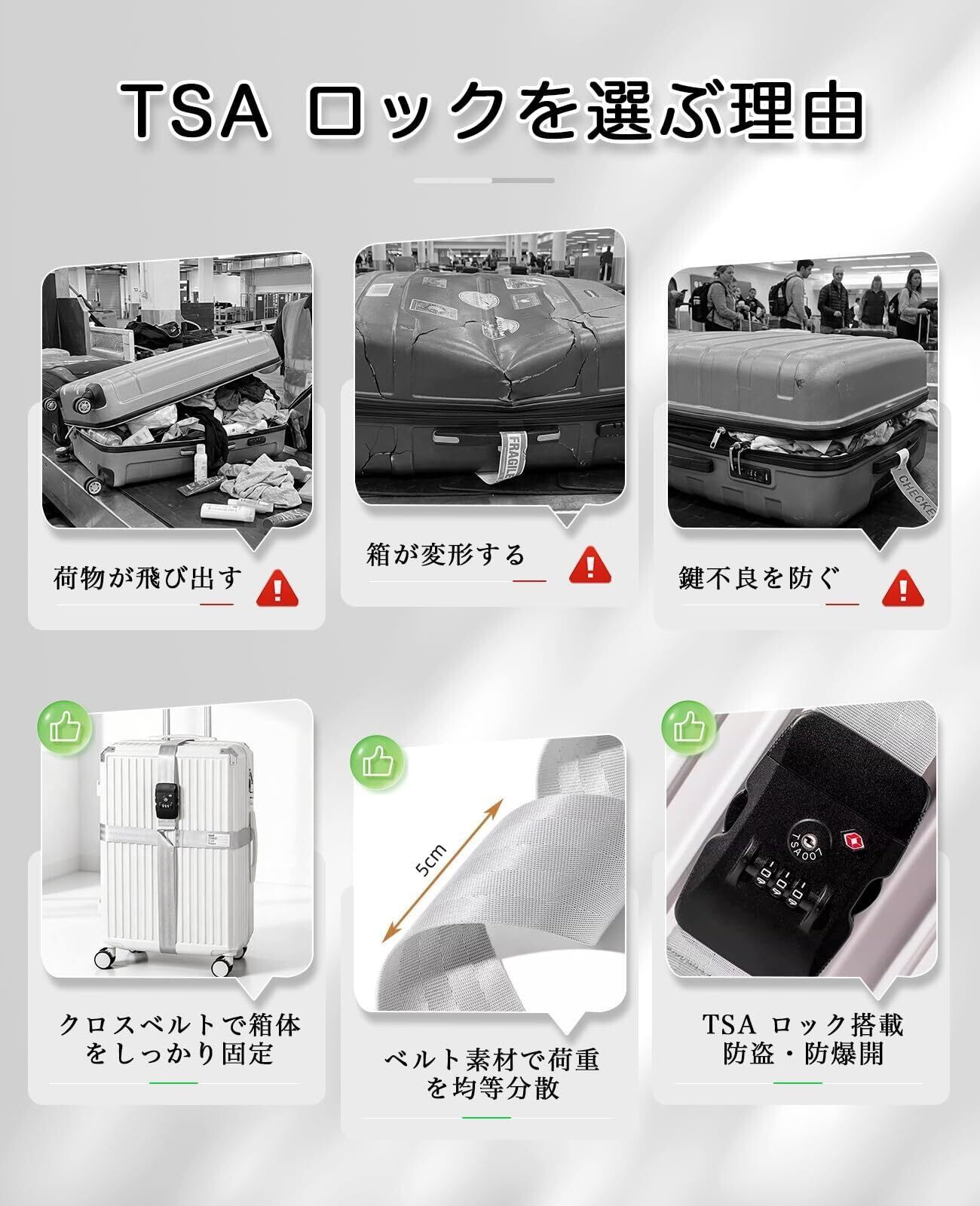 TSA ロックを選ぶ理由

荷物が飛び出す

FRAGILE

箱が変形する

CHECKE

鍵不良を防ぐ

クロスベルトで箱体をしっかり固定

5cm

ベルト素材で荷重を均等分散

TSA007

TSA ロック搭載
防盗・防爆開