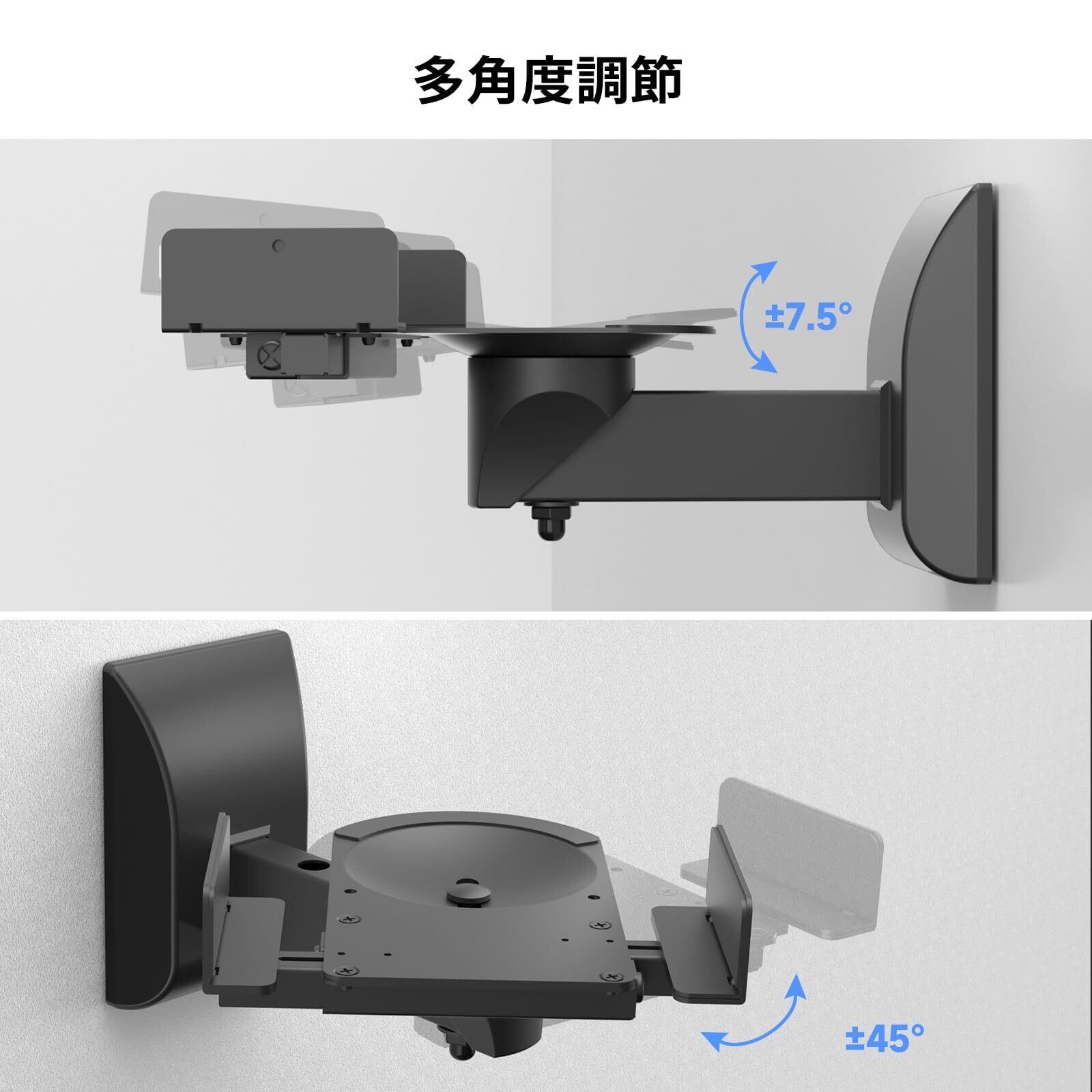 多角度調節

±7.5°

±45°