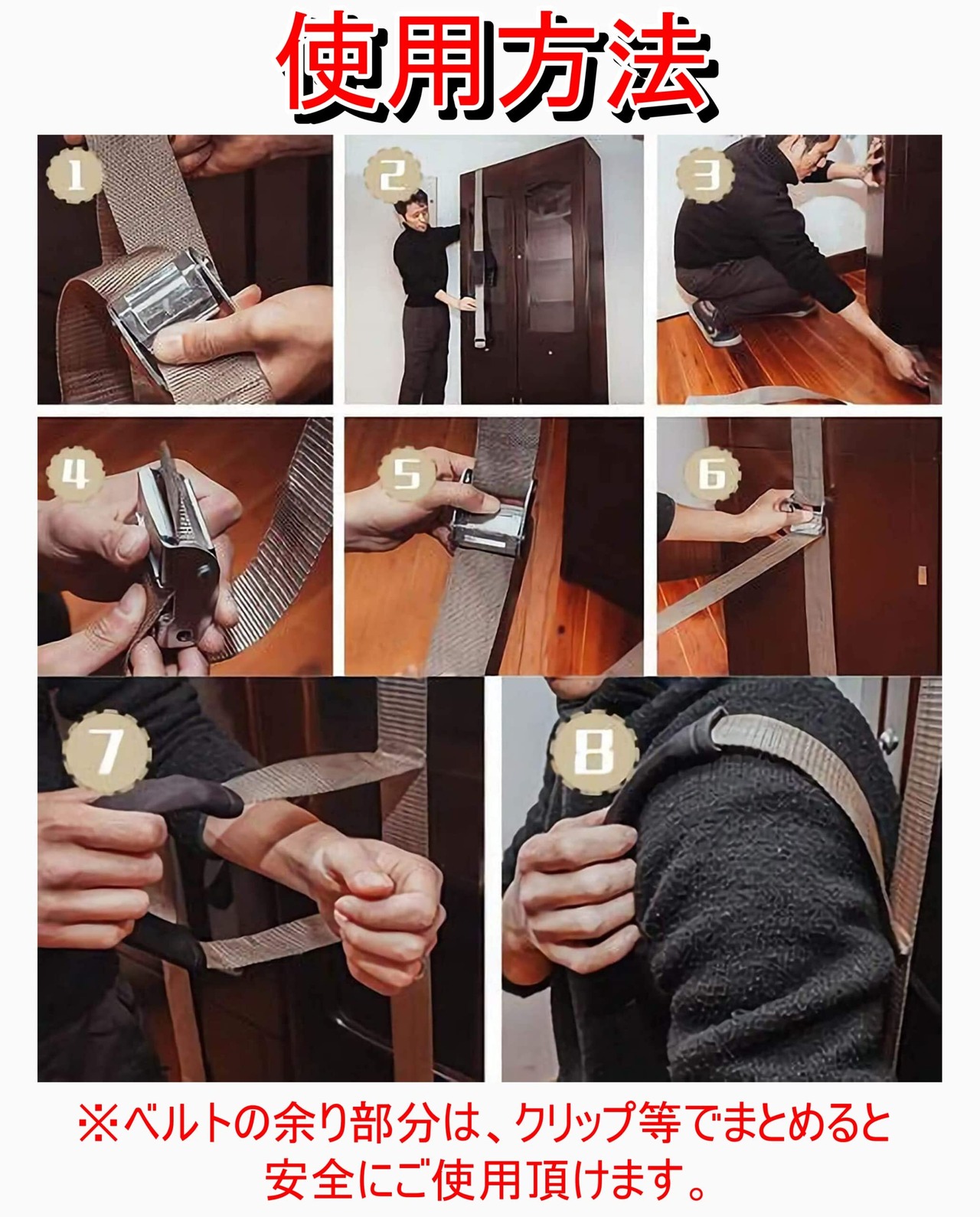 使用方法

1

2

3

4

5

6

7

8

※ベルトの余り部分は、クリップ等でまとめると安全にご使用頂けます。