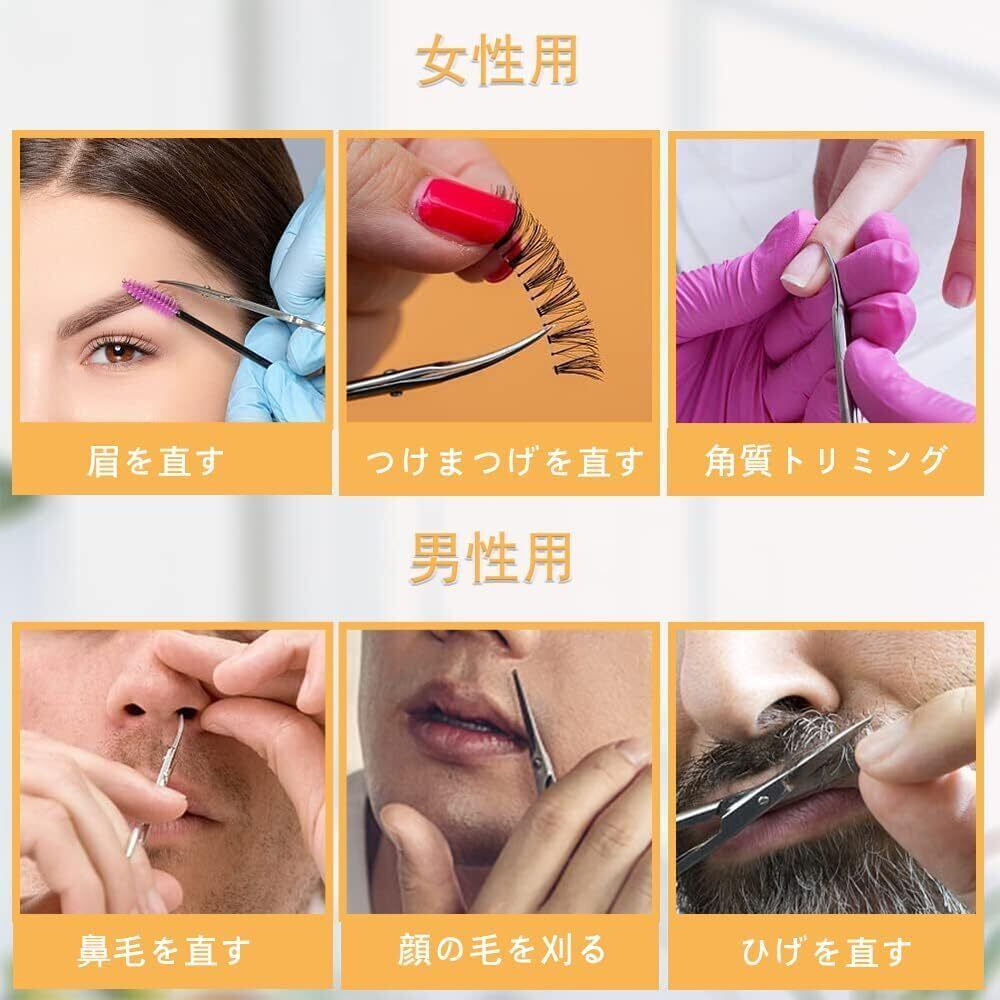 女性用

眉を直す

つけまつげを直す

角質トリミング

男性用

鼻毛を直す

顔の毛を刈る

ひげを直す